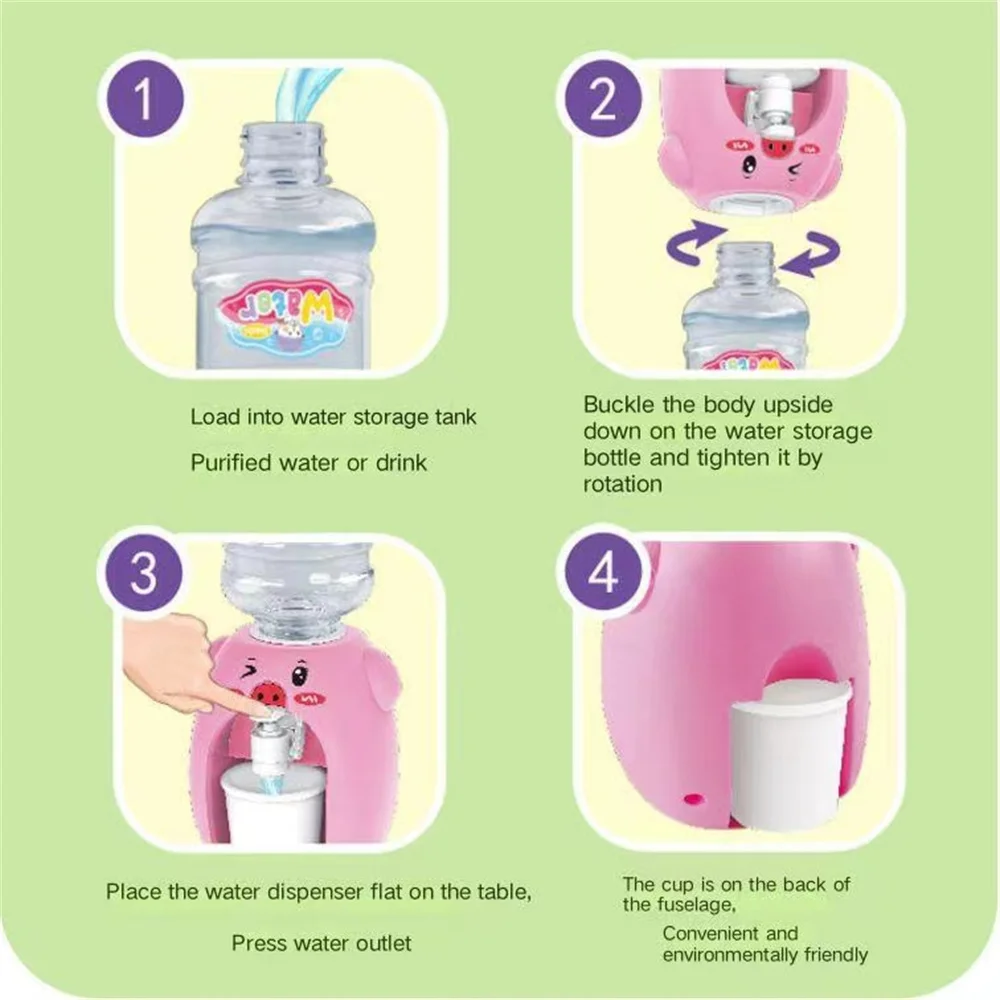 1

Load into water storage tank

Purified water or drink

2

Buckle the body upside down on the water storage bottle and tighten it by rotation

3

Place the water dispenser flat on the table,

Press water outlet

4

The cup is on the back of the fuselage,

Convenient and environmentally friendly