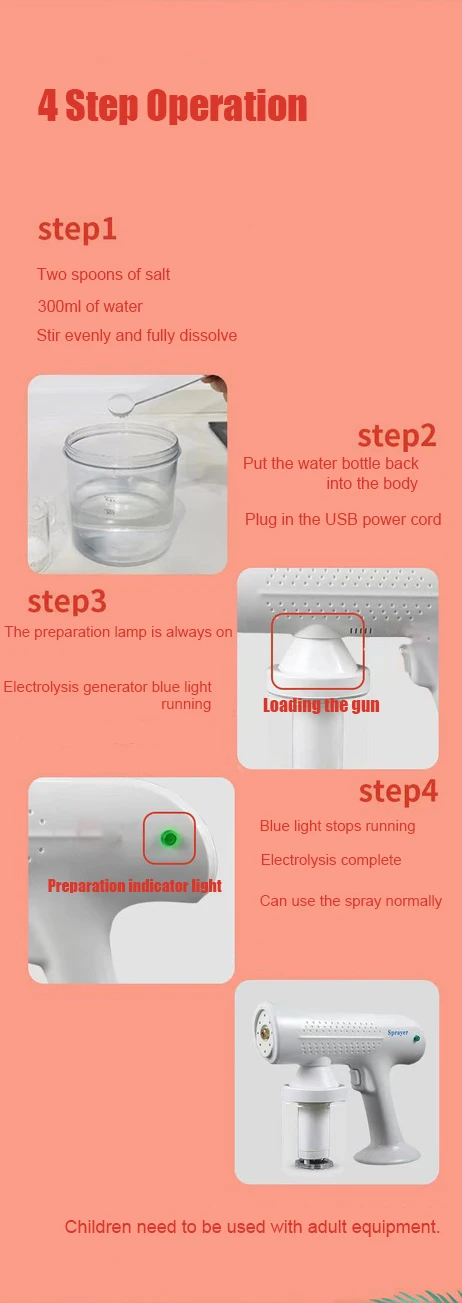 4 Step Operation

step1

Two spoons of salt

300ml of water

Stir evenly and fully dissolve

step2

Put the water bottle back into the body

Plug in the USB power cord

step3

The preparation lamp is always on

Electrolysis generator blue light running

Loading the gun

step4

Blue light stops running

Electrolysis complete

Can use the spray normally

Preparation indicator light

Sprayer

Children need to be used with adult equipment.