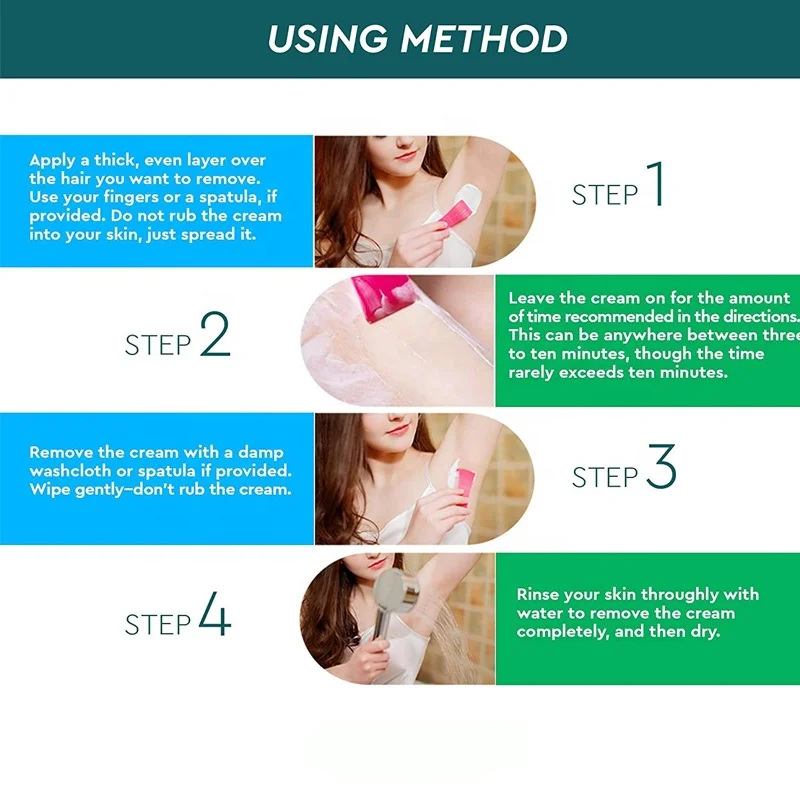 USING METHOD

Apply a thick, even layer over the hair you want to remove. Use your fingers or a spatula, if provided. Do not rub the cream into your skin, just spread it.

STEP 1

STEP 2

Leave the cream on for the amount of time recommended in the directions. This can be anywhere between three to ten minutes, though the time rarely exceeds ten minutes.

Remove the cream with a damp washcloth or spatula if provided. Wipe gently–don't rub the cream.

STEP 3

STEP 4

Rinse your skin throughly with water to remove the cream completely, and then dry.