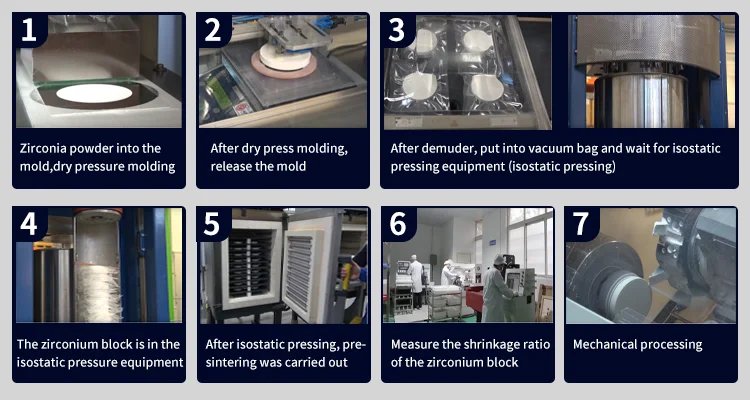 1
Zirconia powder into the mold,dry pressure molding

2
After dry press molding, release the mold

3
After demuder, put into vacuum bag and wait for isostatic pressing equipment (isostatic pressing)

4
The zirconium block is in the isostatic pressure equipment

5
After isostatic pressing, pre-sintering was carried out

6
Measure the shrinkage ratio of the zirconium block

7
Mechanical processing