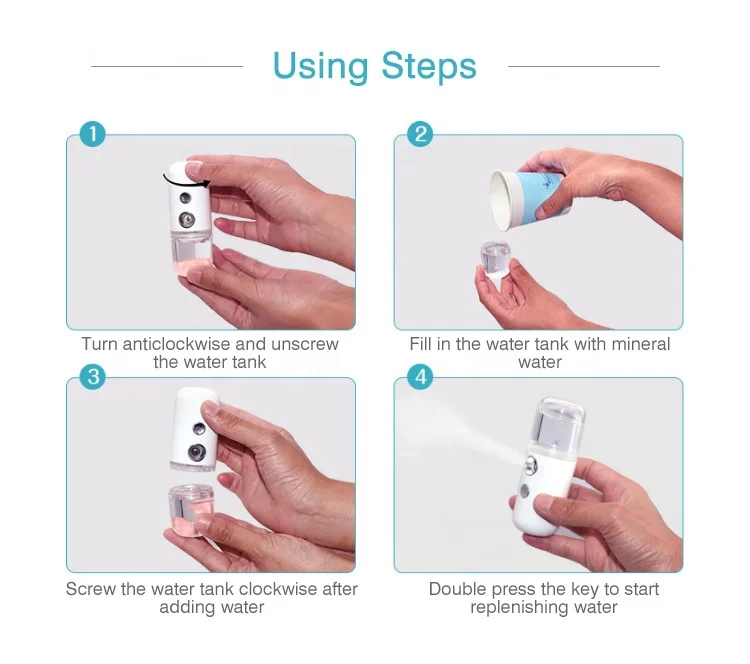 Using Steps

1

Turn anticlockwise and unscrew the water tank

2

Fill in the water tank with mineral water

3

Screw the water tank clockwise after adding water

4

Double press the key to start replenishing water