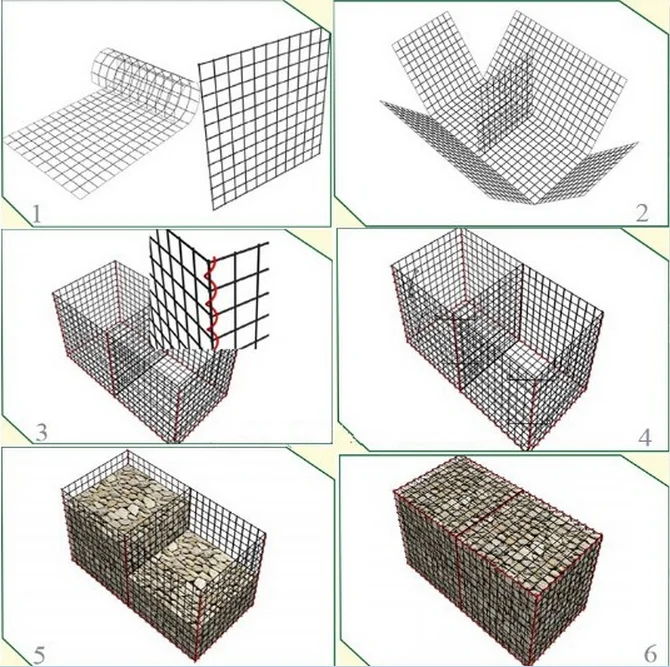 1

2

3

4

5

6