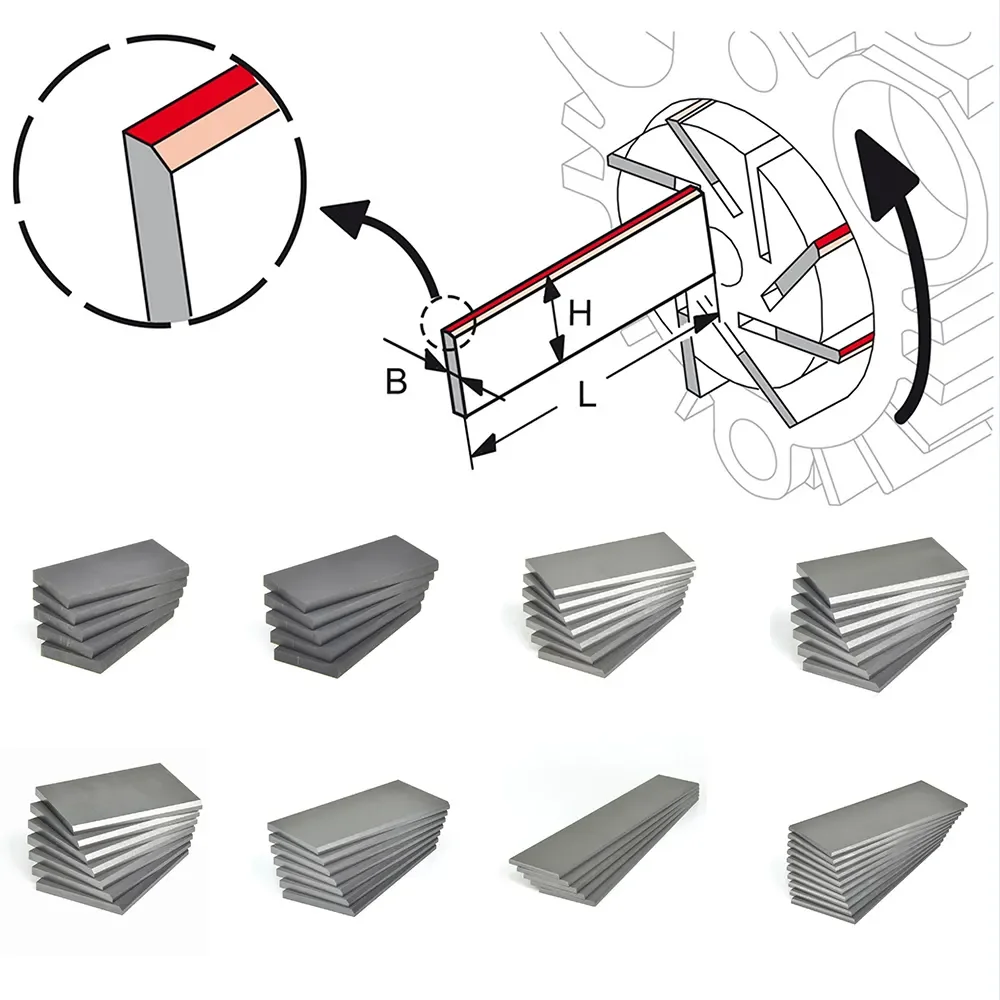 H
B
L