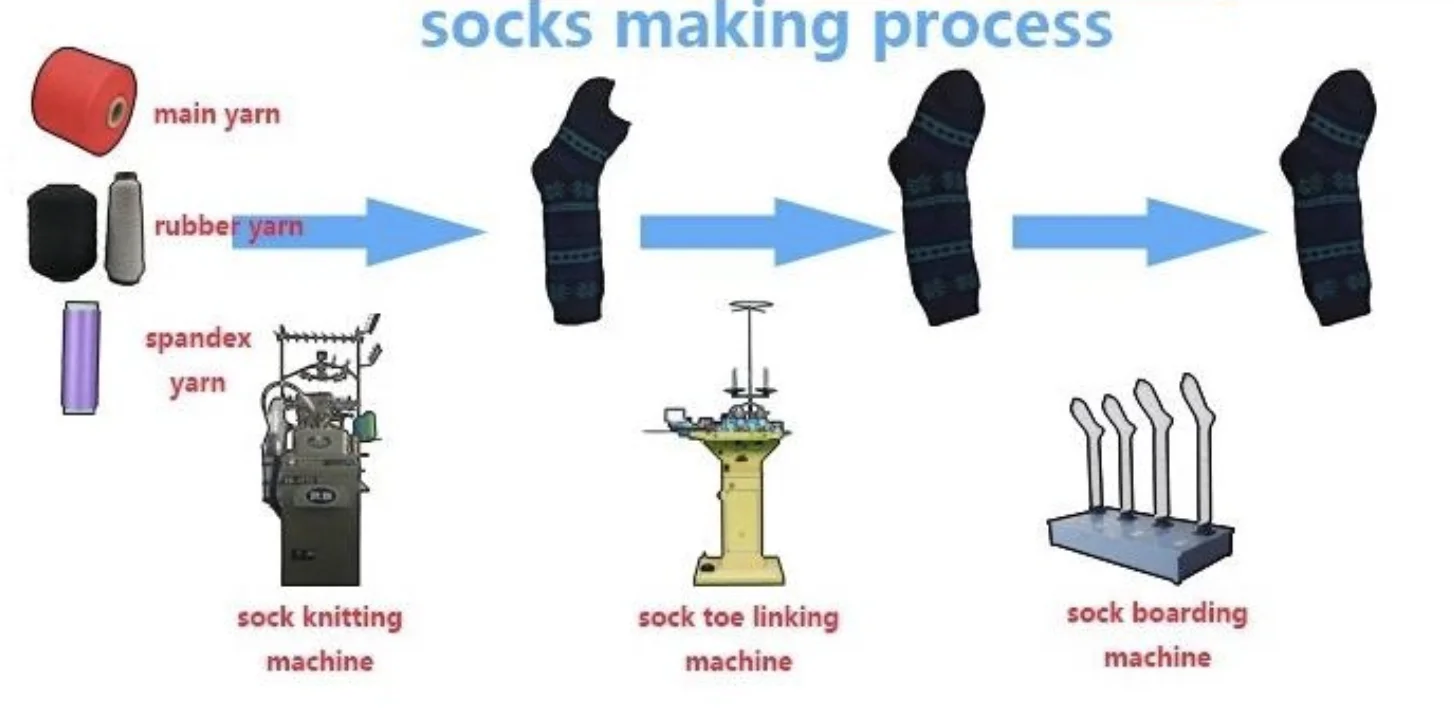 socks making process

main yarn

rubber yarn

spandex yarn

sock knitting machine

sock toe linking machine

sock boarding machine