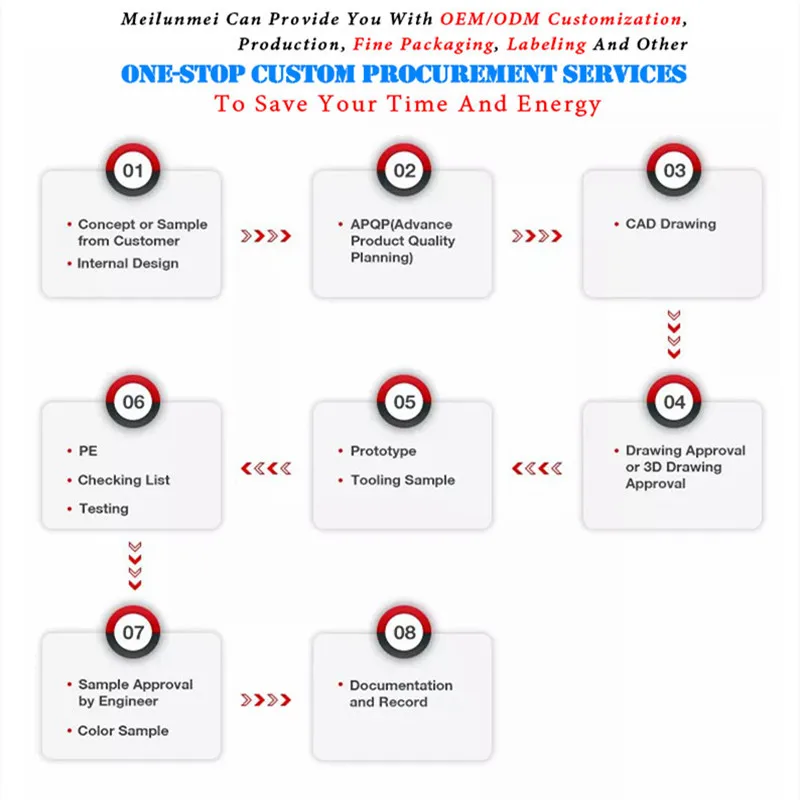 Meilunmei Can Provide You With OEM/ODM Customization, Production, Fine Packaging, Labeling And Other

ONE-STOP CUSTOM PROCUREMENT SERVICES

To Save Your Time And Energy

01

• Concept or Sample from Customer
• Internal Design

02

• APQP(Advance Product Quality Planning)

03

• CAD Drawing

04

• Drawing Approval or 3D Drawing Approval

05

• Prototype
• Tooling Sample

06

• PE
• Checking List
• Testing

07

• Sample Approval by Engineer
• Color Sample

08

• Documentation and Record