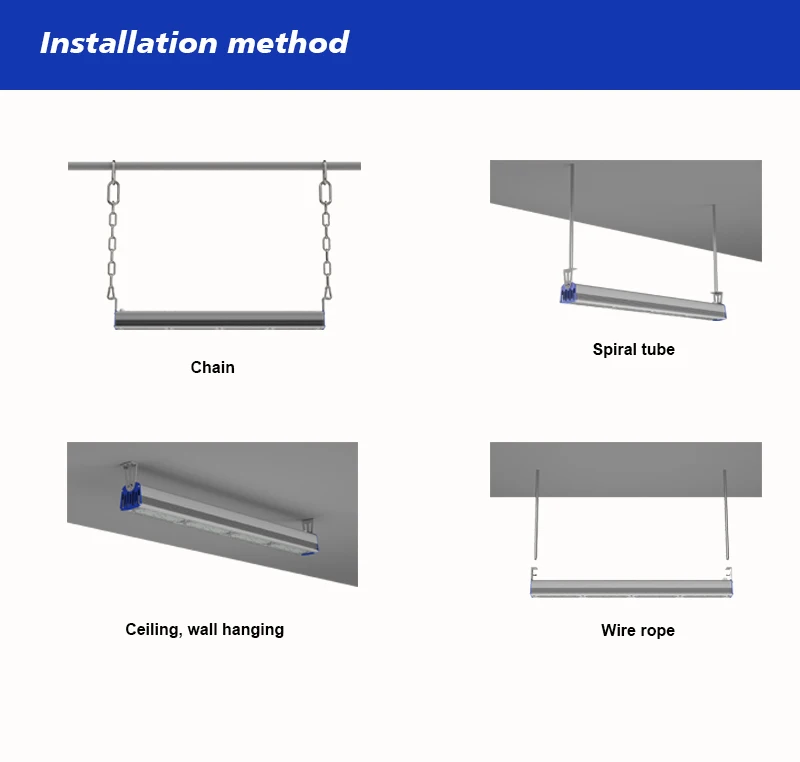 Installation method

Chain

Spiral tube

Ceiling, wall hanging

Wire rope