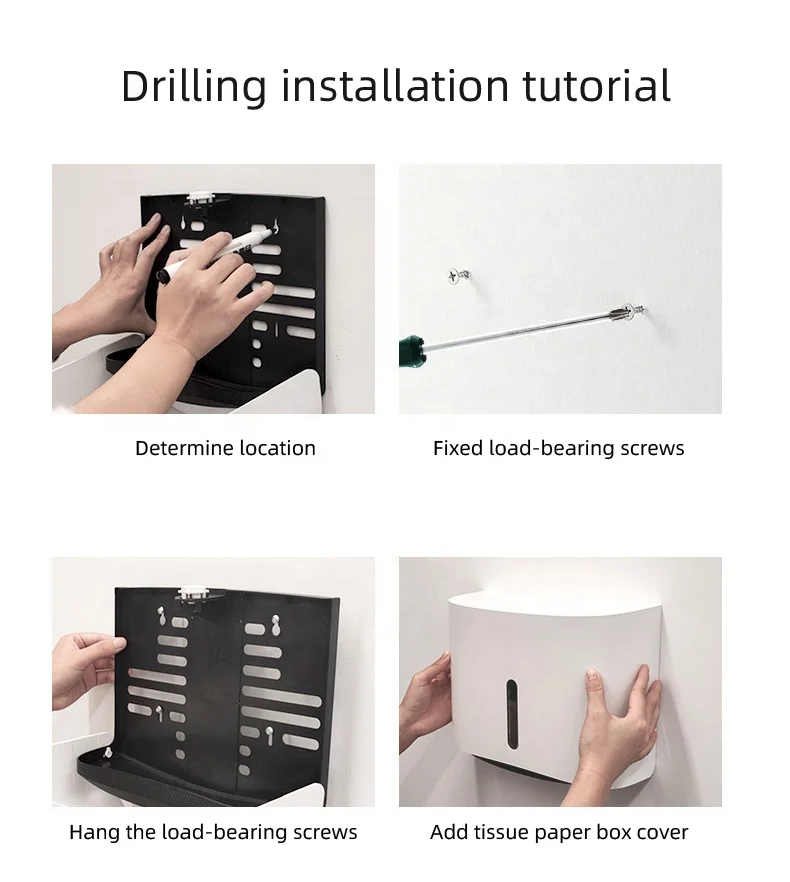 Drilling installation tutorial

Determine location

Fixed load-bearing screws

Hang the load-bearing screws

Add tissue paper box cover