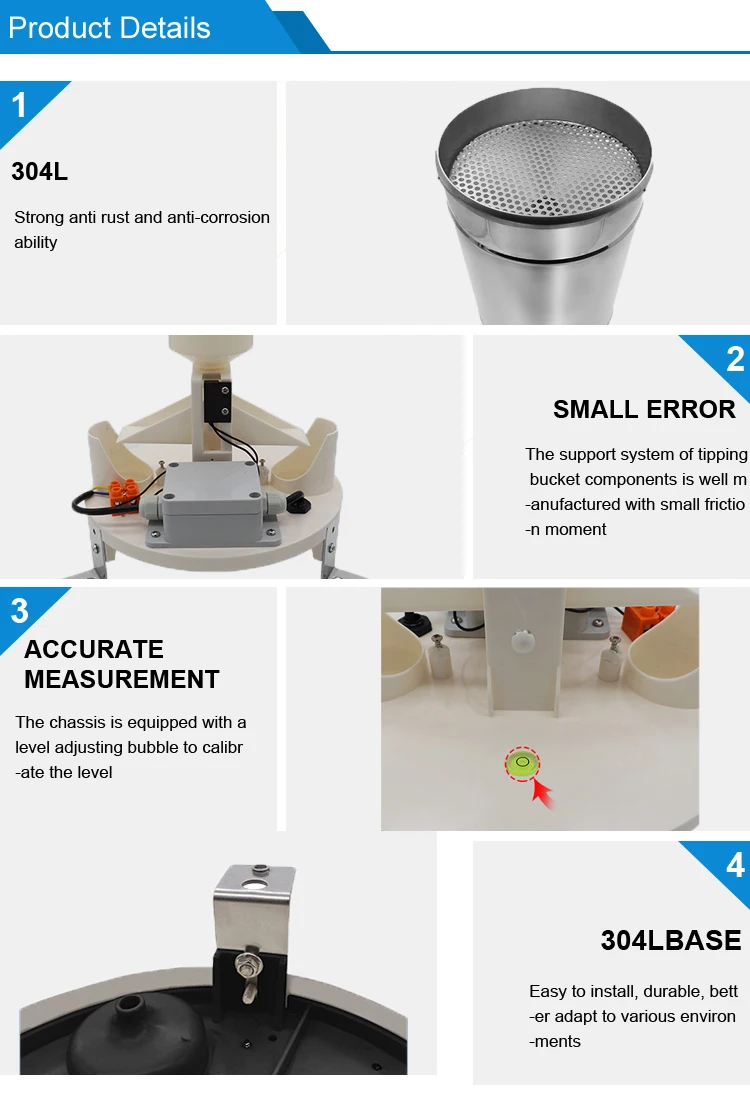 Product Details

1

304L

Strong anti rust and anti-corrosion ability

2

SMALL ERROR

The support system of tipping bucket components is well m -anufactured with small frictio -n moment

3

ACCURATE MEASUREMENT

The chassis is equipped with a level adjusting bubble to calibr -ate the level

4

304LBASE

Easy to install, durable, bett -er adapt to various environ -ments