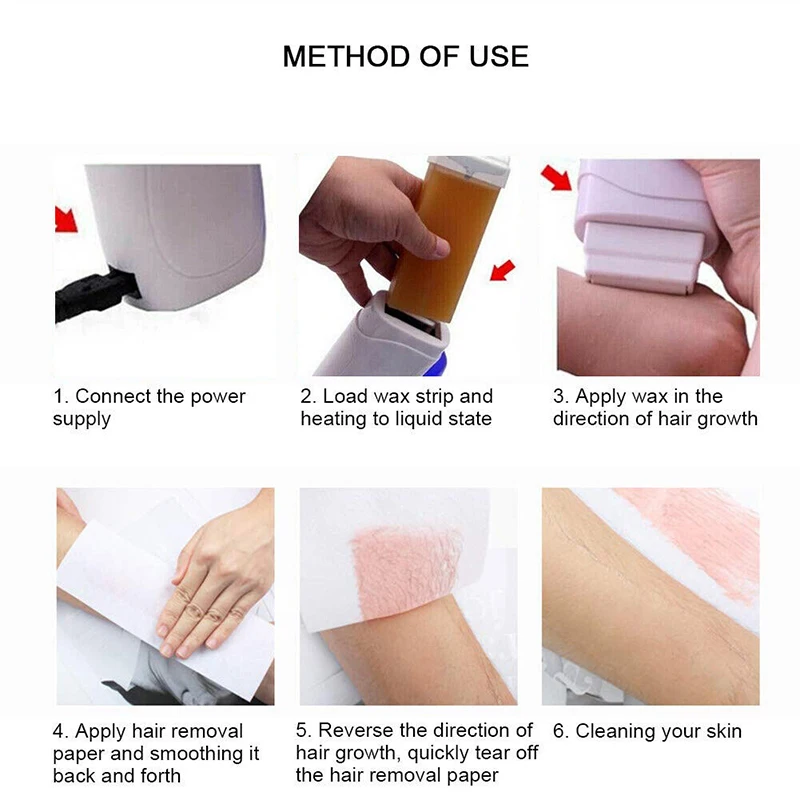 METHOD OF USE

1. Connect the power supply

2. Load wax strip and heating to liquid state

3. Apply wax in the direction of hair growth

4. Apply hair removal paper and smoothing it back and forth

5. Reverse the direction of hair growth, quickly tear off the hair removal paper

6. Cleaning your skin