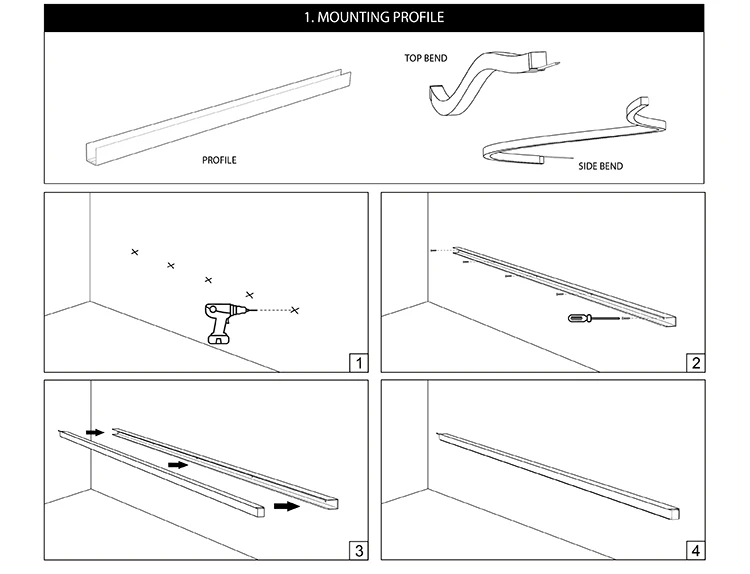 1. MOUNTING PROFILE

PROFILE

TOP BEND

SIDE BEND

1

2

3

4