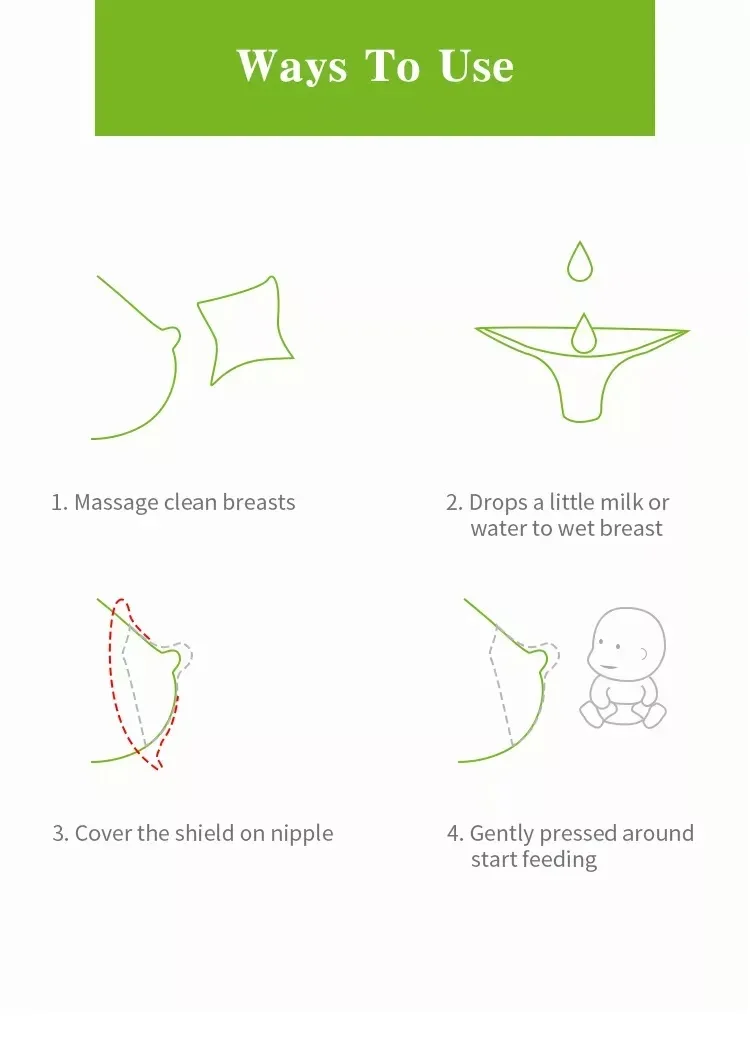 Ways To Use

1. Massage clean breasts

2. Drops a little milk or water to wet breast

3. Cover the shield on nipple

4. Gently pressed around start feeding