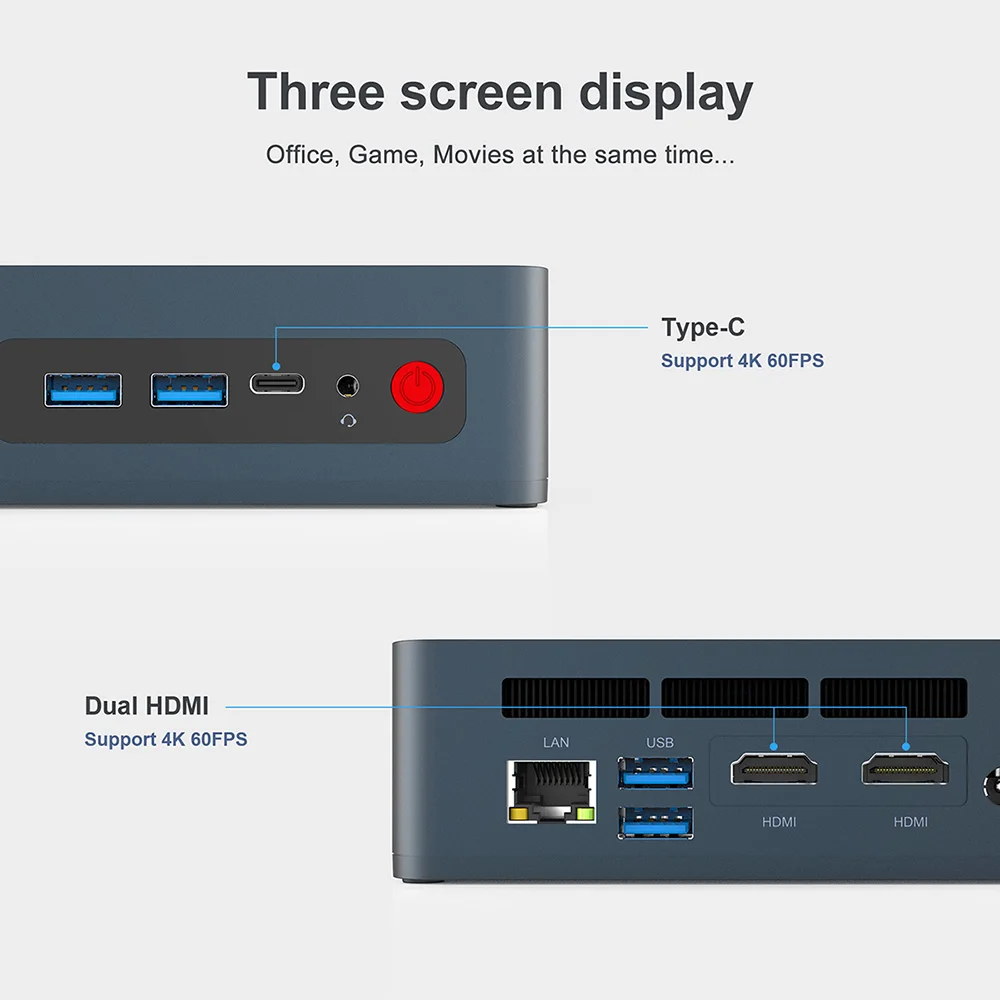 Three screen display

Office, Game, Movies at the same time...

Type-C
Support 4K 60FPS

Dual HDMI
Support 4K 60FPS

LAN
USB
HDMI
HDMI