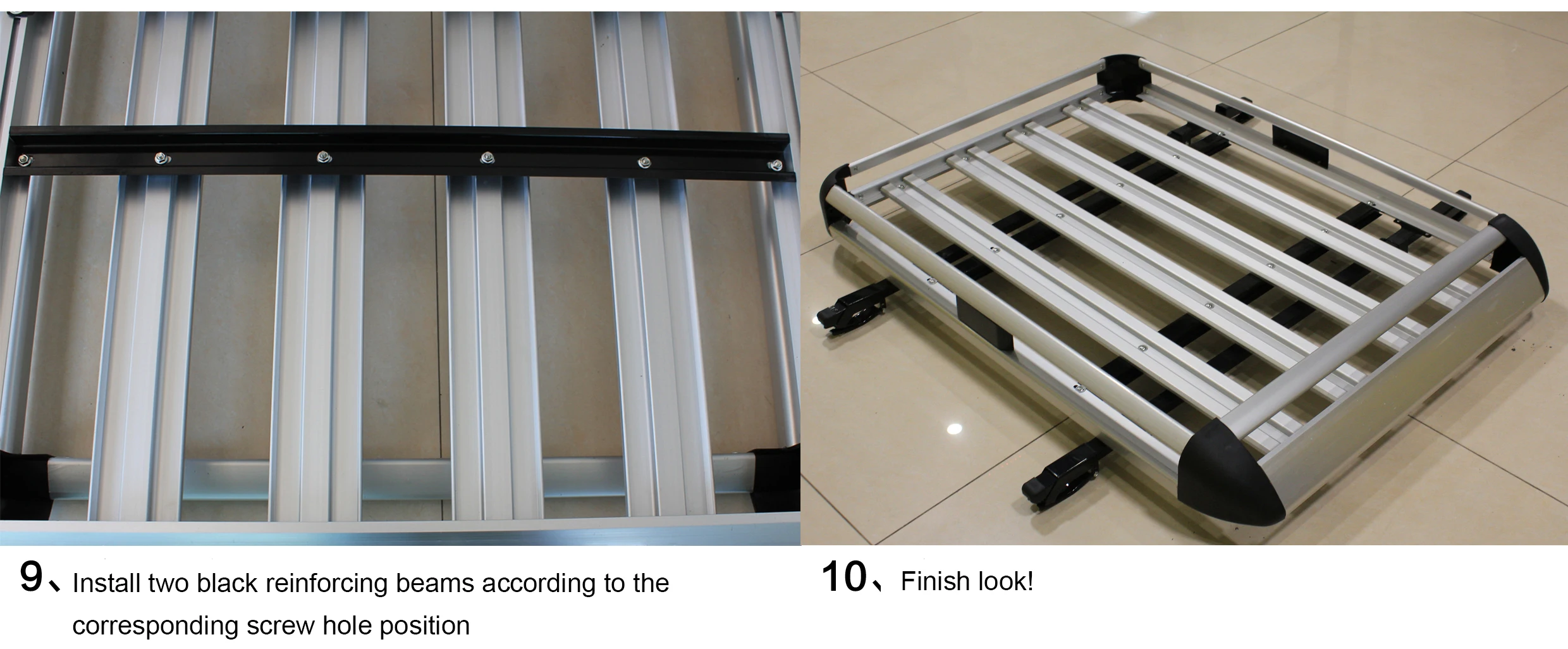 9、Install two black reinforcing beams according to the corresponding screw hole position

10、Finish look!