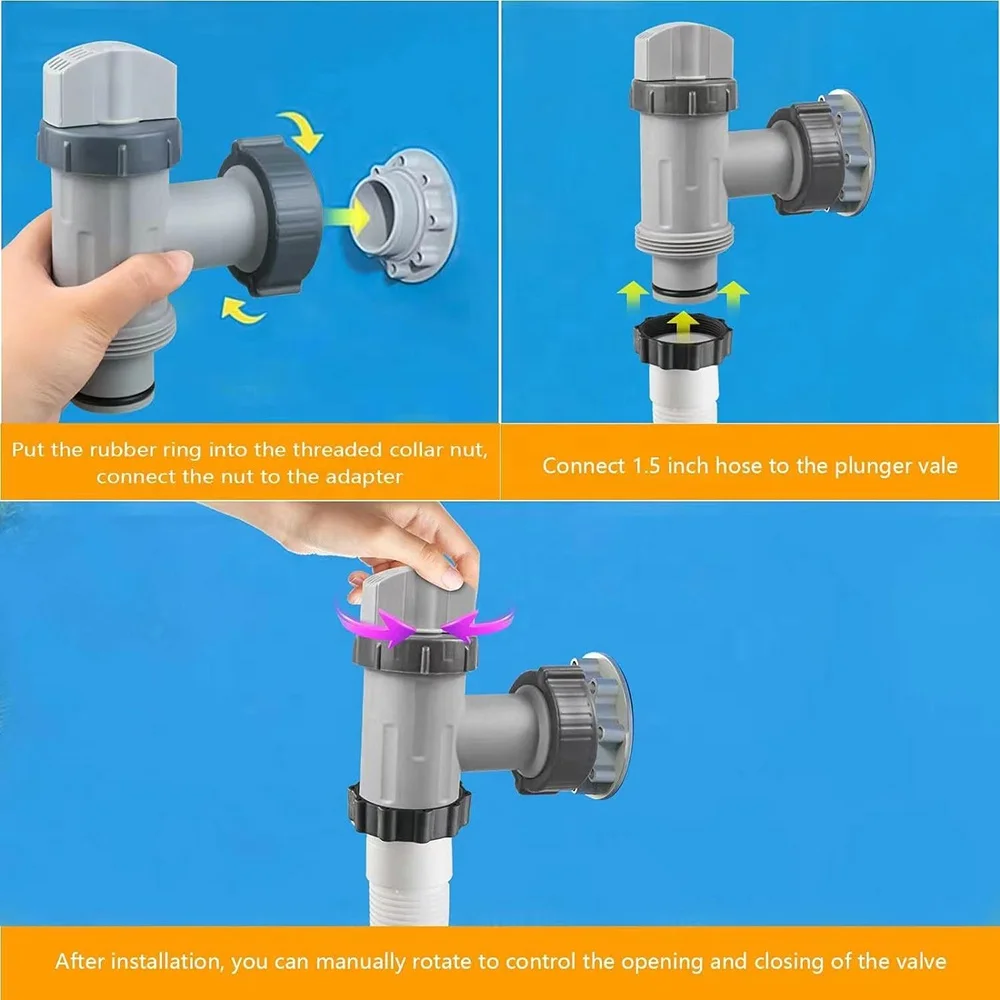 Put the rubber ring into the threaded collar nut, connect the nut to the adapter

Connect 1.5 inch hose to the plunger vale

After installation, you can manually rotate to control the opening and closing of the valve