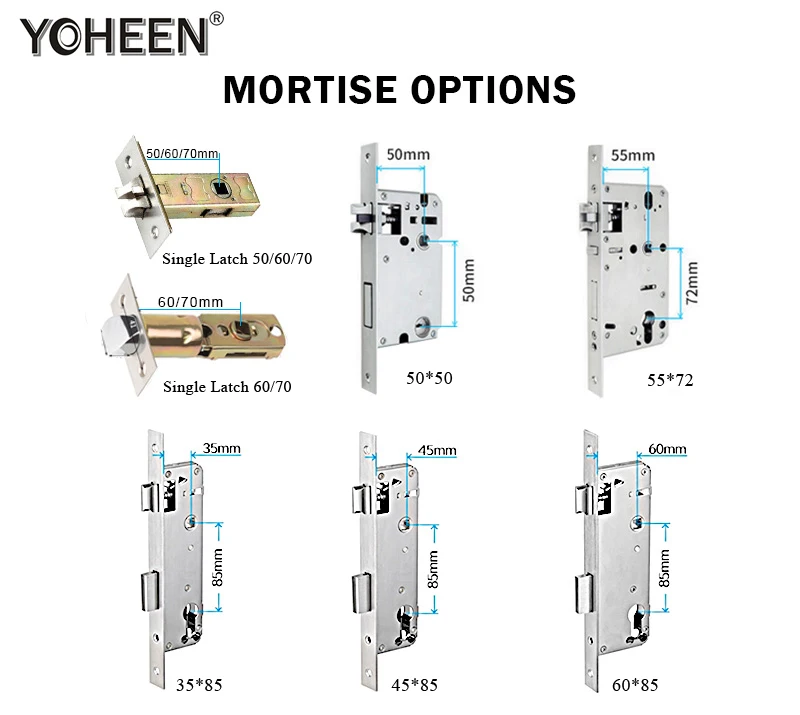 YOHEEN®

MORTISE OPTIONS

50/60/70mm

Single Latch 50/60/70

60/70mm

Single Latch 60/70

50mm

50mm

50*50

55mm

72mm

55*72

35mm

85mm

35*85

45mm

85mm

45*85

60mm

85mm

60*85