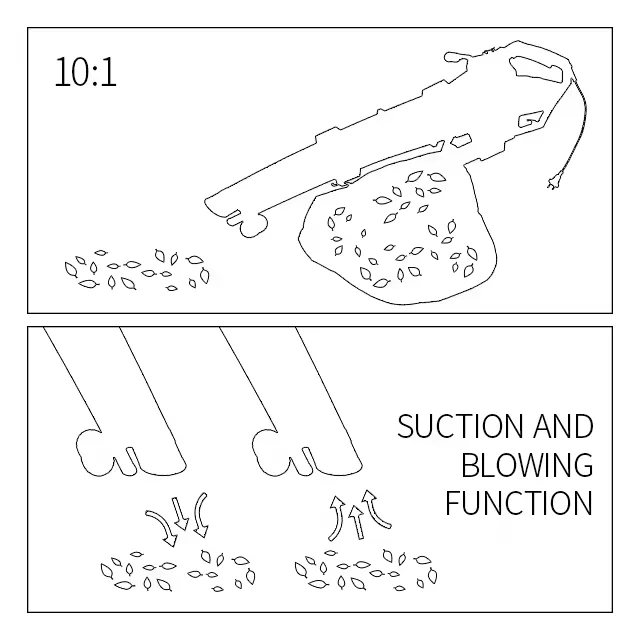 10:1

SUCTION AND BLOWING FUNCTION