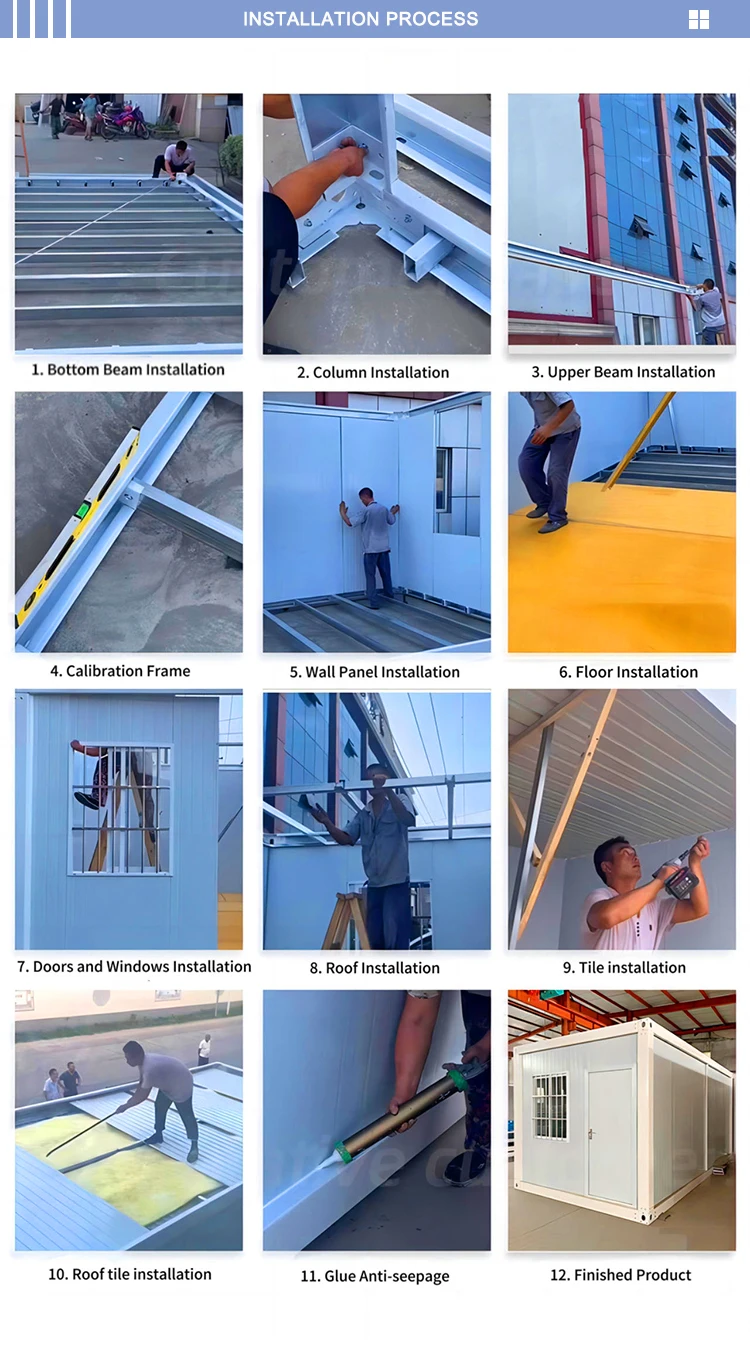 INSTALLATION PROCESS

1. Bottom Beam Installation

2. Column Installation

3. Upper Beam Installation

4. Calibration Frame

5. Wall Panel Installation

6. Floor Installation

7. Doors and Windows Installation

8. Roof Installation

9. Tile installation

10. Roof tile installation

11. Glue Anti-seepage

12. Finished Product