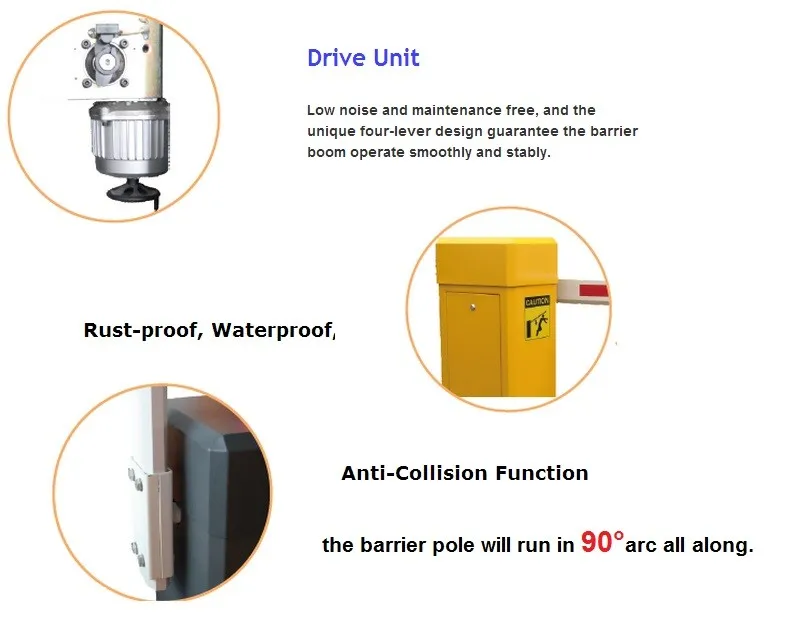 Drive Unit

Low noise and maintenance free, and the unique four-lever design guarantee the barrier boom operate smoothly and stably.

CAUTION

Rust-proof, Waterproof,

Anti-Collision Function

the barrier pole will run in 90° arc all along.