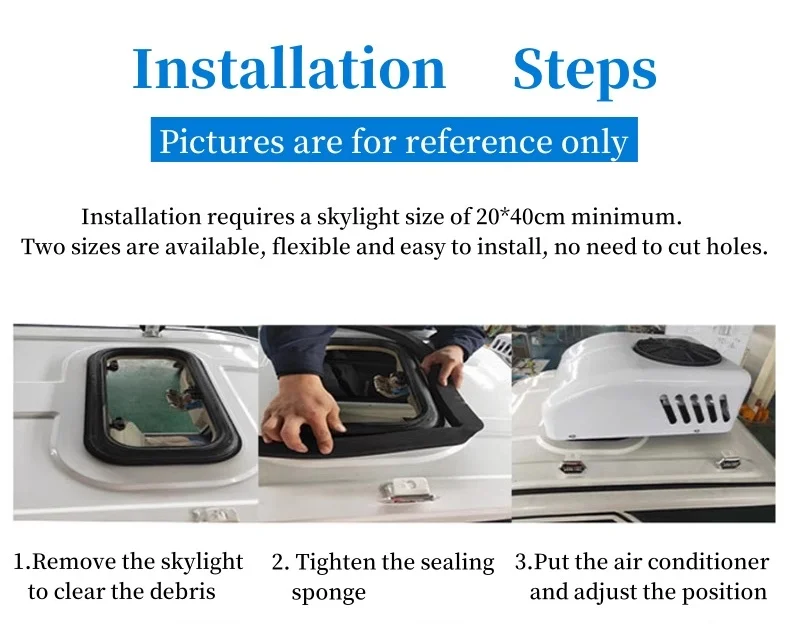 Installation Steps

Pictures are for reference only

Installation requires a skylight size of 20*40cm minimum.
Two sizes are available, flexible and easy to install, no need to cut holes.

1.Remove the skylight to clear the debris

2. Tighten the sealing sponge

3.Put the air conditioner and adjust the position