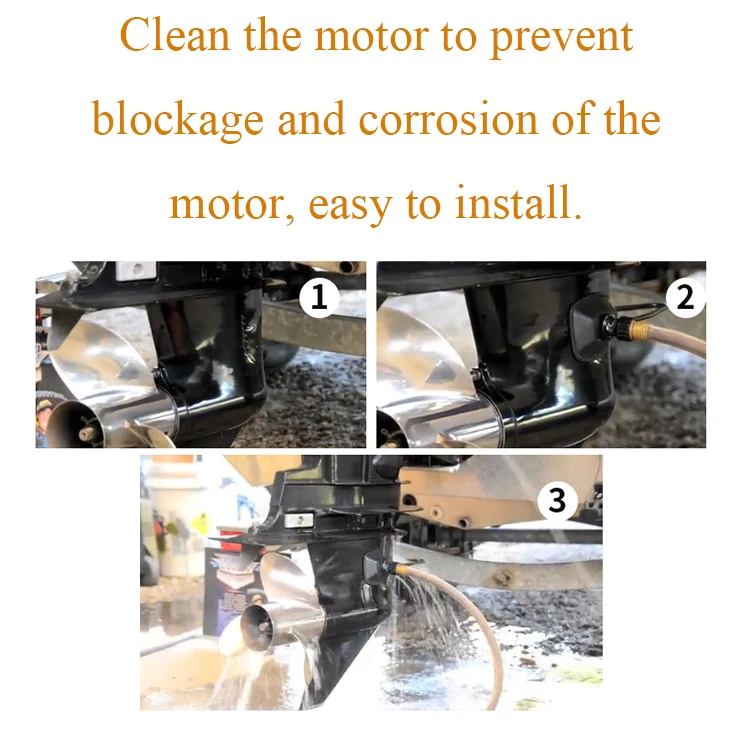 Clean the motor to prevent blockage and corrosion of the motor, easy to install.

1

2

3