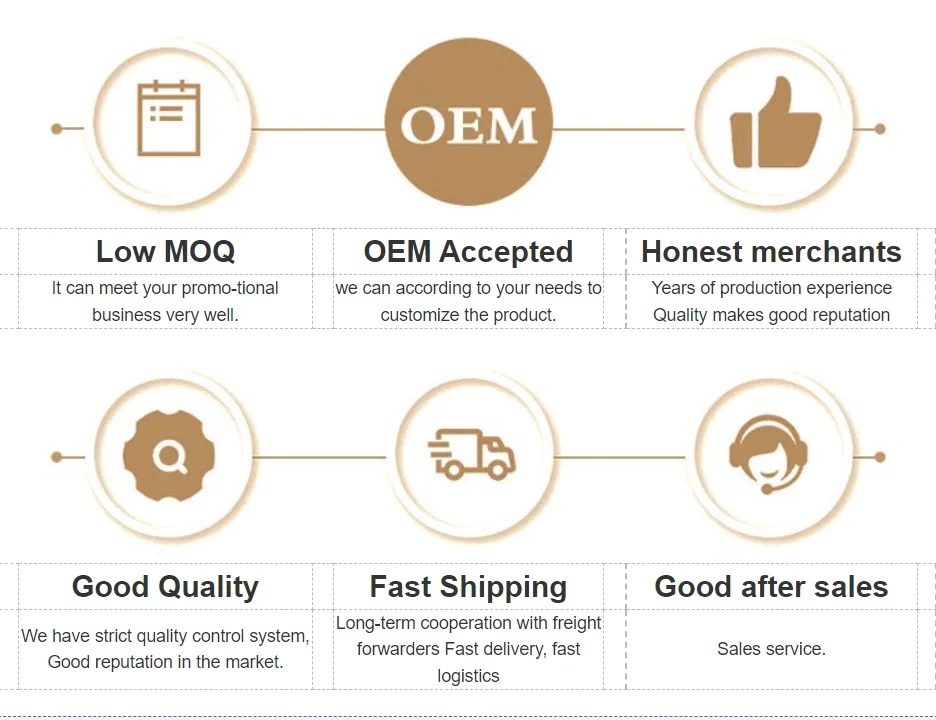 OEM

Low MOQ

It can meet your promo-tional business very well.

OEM Accepted

we can according to your needs to customize the product.

Honest merchants

Years of production experience Quality makes good reputation

Good Quality

We have strict quality control system, Good reputation in the market.

Fast Shipping

Long-term cooperation with freight forwarders Fast delivery, fast logistics

Good after sales

Sales service.