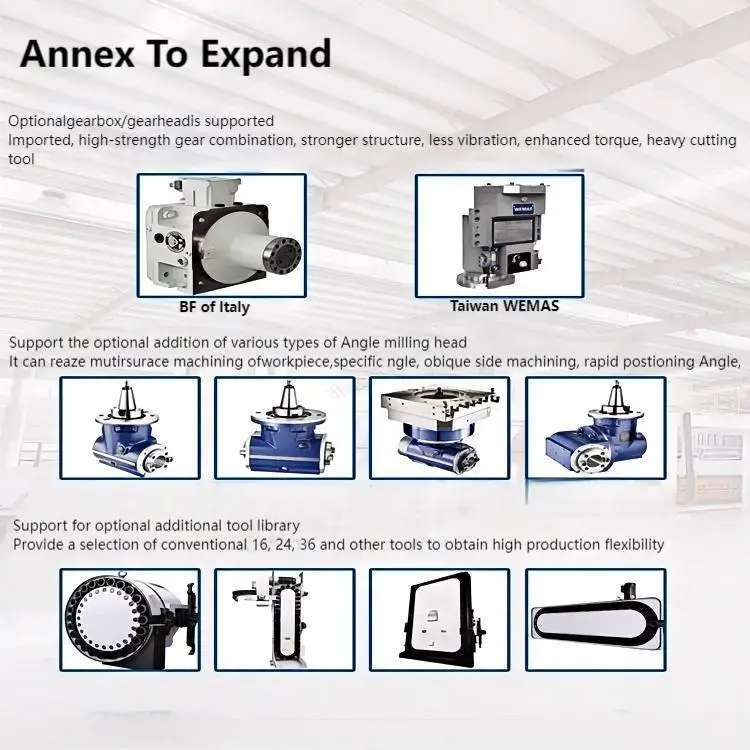 Annex To Expand

Optionalgearbox/gearheadis supported
Imported, high-strength gear combination, stronger structure, less vibration, enhanced torque, heavy cutting tool

WEMAS

BF of Italy

Taiwan WEMAS

Support the optional addition of various types of Angle milling head
It can reaze mutirsurace machining ofworkpiece,specific ngle, obique side machining, rapid postioning Angle,

Support for optional additional tool library
Provide a selection of conventional 16, 24, 36 and other tools to obtain high production flexibility