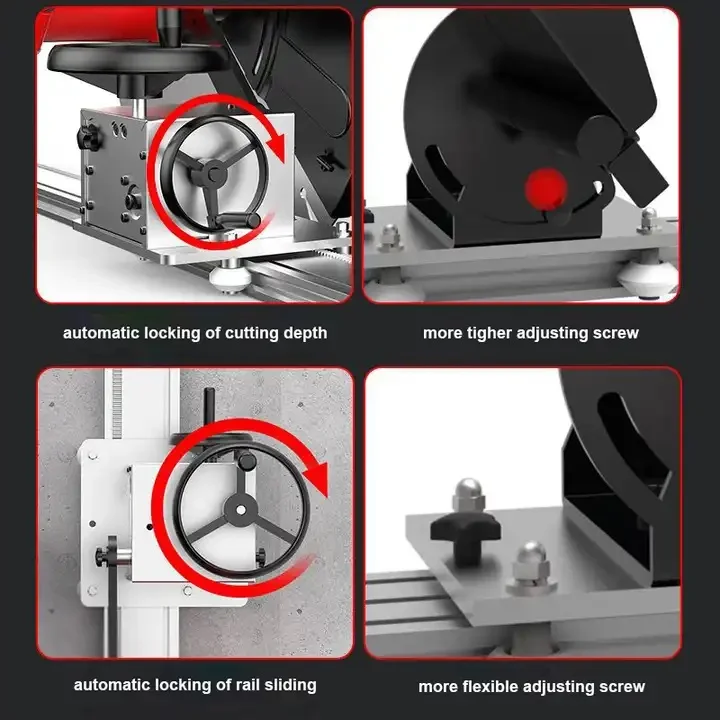 automatic locking of cutting depth

more tigher adjusting screw

automatic locking of rail sliding

more flexible adjusting screw