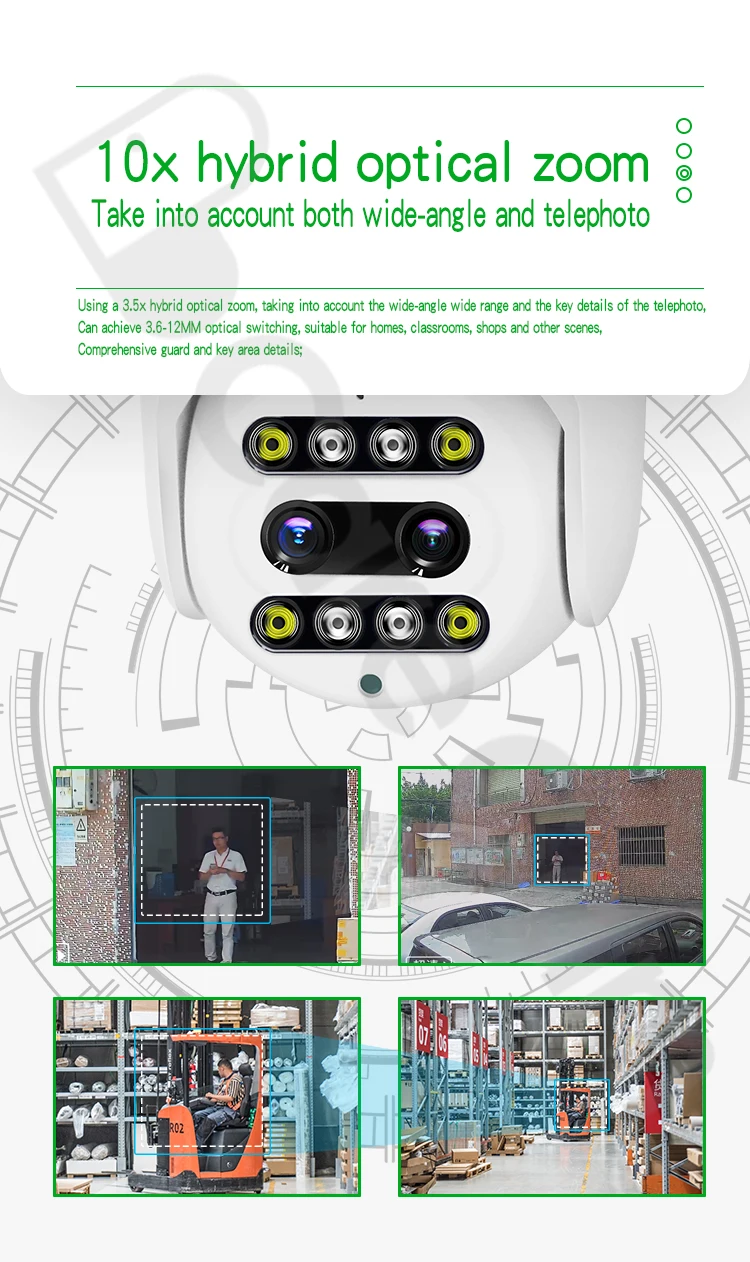 10x hybrid optical zoom
Take into account both wide-angle and telephoto

Using a 3.5x hybrid optical zoom, taking into account the wide-angle wide range and the key details of the telephoto, Can achieve 3.6-12MM optical switching, suitable for homes, classrooms, shops and other scenes, Comprehensive guard and key area details;

R02

07