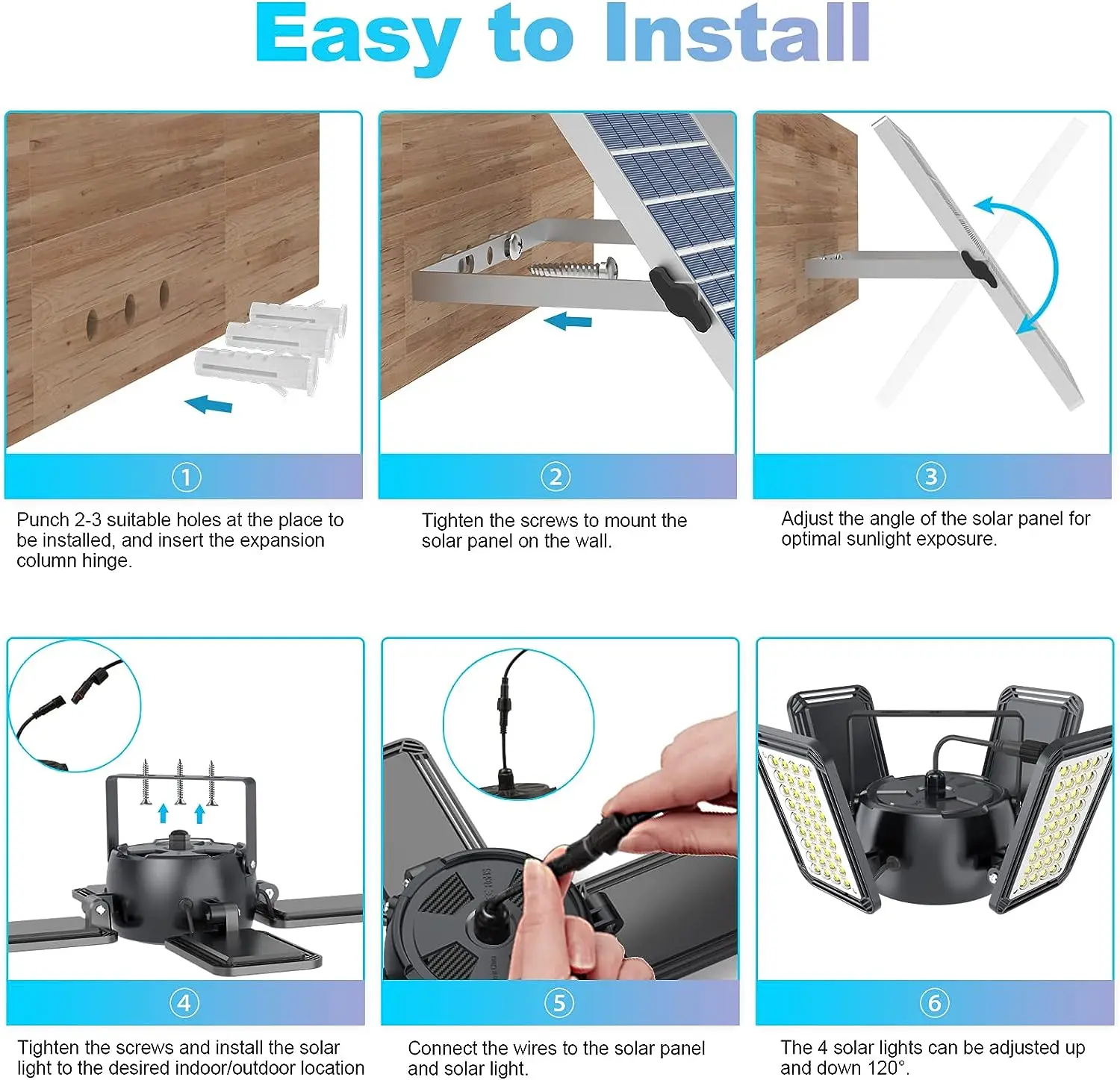 Easy to Install

①

Punch 2-3 suitable holes at the place to be installed, and insert the expansion column hinge.

②

Tighten the screws to mount the solar panel on the wall.

③

Adjust the angle of the solar panel for optimal sunlight exposure.

④

Tighten the screws and install the solar light to the desired indoor/outdoor location

⑤

Connect the wires to the solar panel and solar light.

⑥

The 4 solar lights can be adjusted up and down 120°.