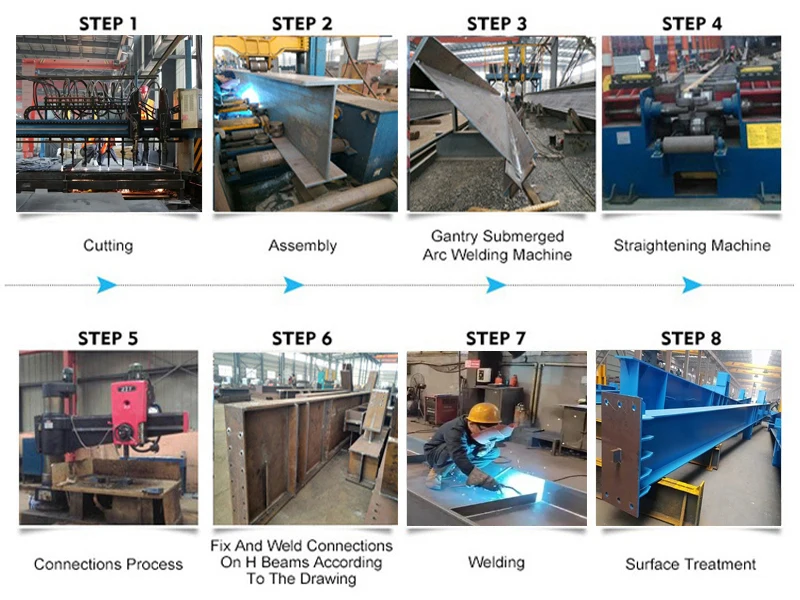 STEP 1

Cutting

STEP 2

Assembly

STEP 3

Gantry Submerged Arc Welding Machine

STEP 4

Straightening Machine

STEP 5

Connections Process

STEP 6

Fix And Weld Connections On H Beams According To The Drawing

STEP 7

Welding

STEP 8

Surface Treatment