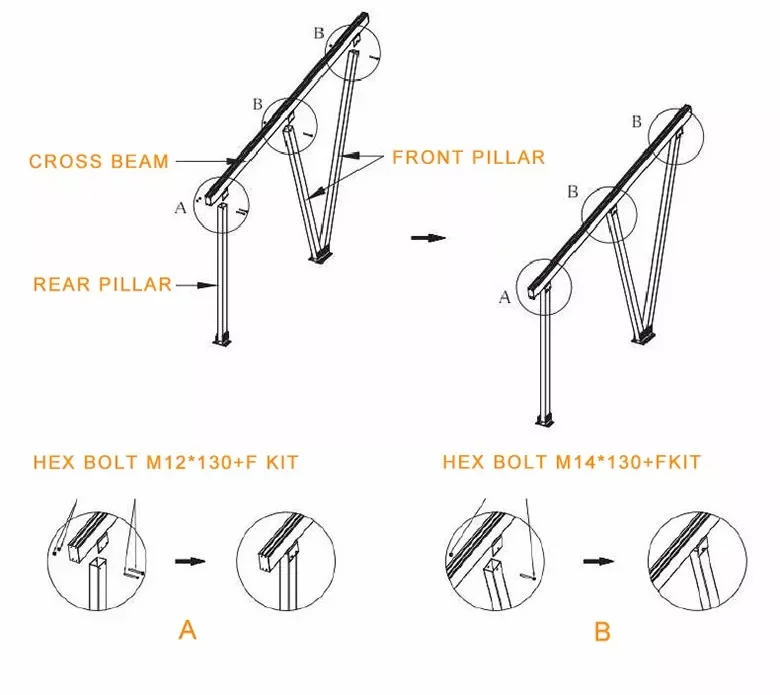 B

B

CROSS BEAM

FRONT PILLAR

A

REAR PILLAR

B

B

A

HEX BOLT M12*130+F KIT

HEX BOLT M14*130+FKIT

A

B