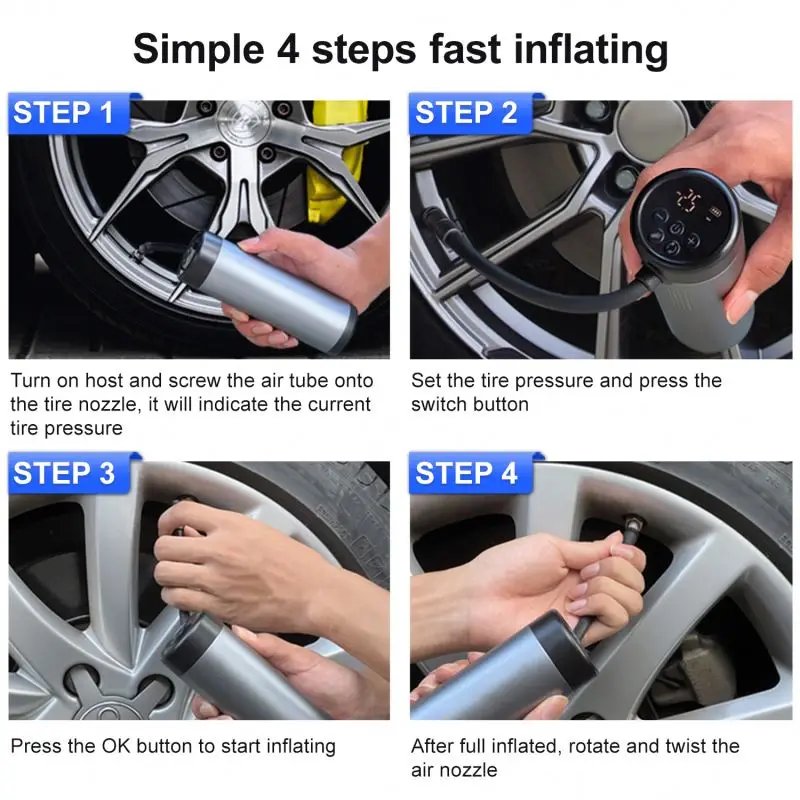 Simple 4 steps fast inflating

STEP 1

Turn on host and screw the air tube onto the tire nozzle, it will indicate the current tire pressure

STEP 2

25

Set the tire pressure and press the switch button

STEP 3

Press the OK button to start inflating

STEP 4

After full inflated, rotate and twist the air nozzle