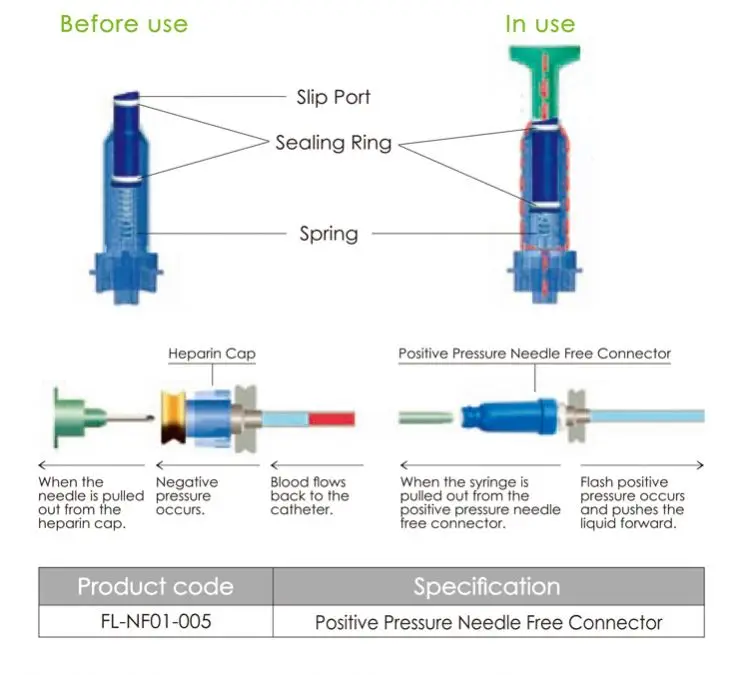 Before use

In use

Slip Port

Sealing Ring

Spring

Heparin Cap

Positive Pressure Needle Free Connector

When the needle is pulled out from the heparin cap.

Negative pressure occurs.

Blood flows back to the catheter.

When the syringe is pulled out from the positive pressure needle free connector.

Flash positive pressure occurs and pushes the liquid forward.

| Product code | Specification |
|---|---|
| FL-NF01-005 | Positive Pressure Needle Free Connector |