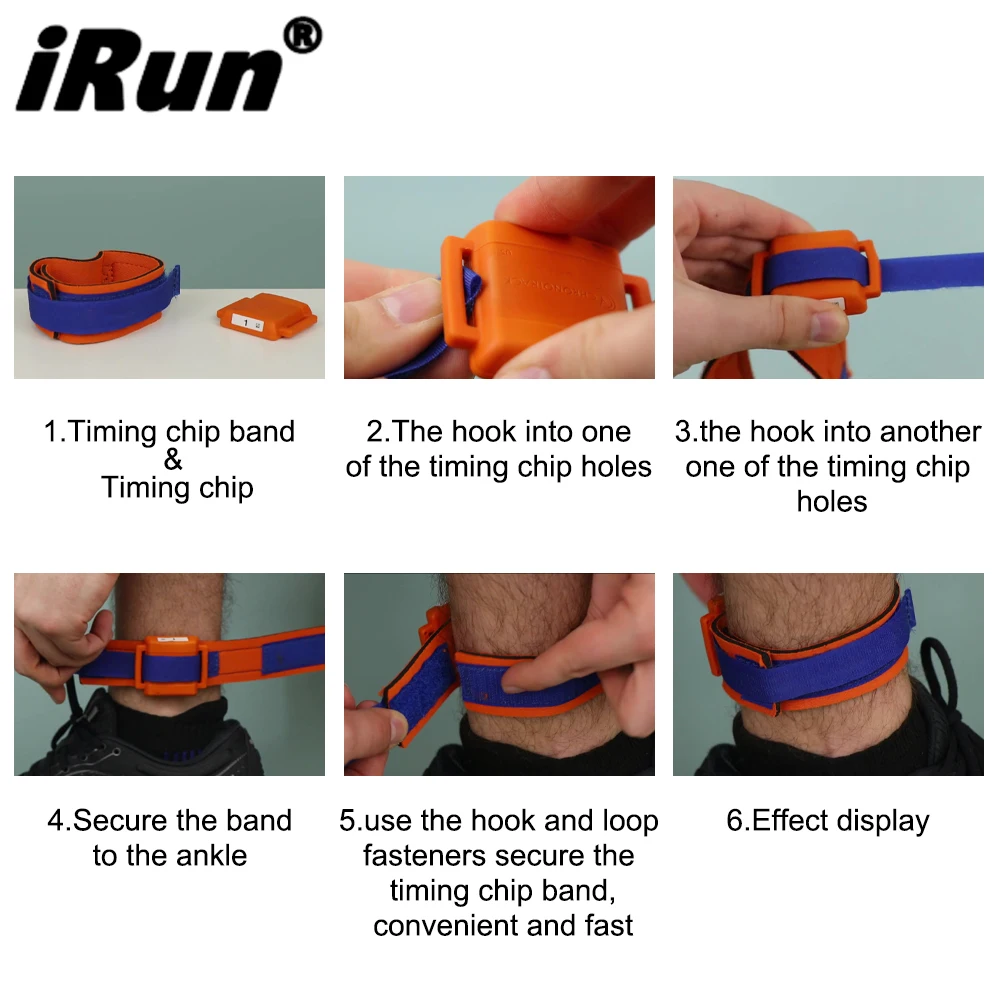 iRun®

1.Timing chip band
&
Timing chip

2.The hook into one of the timing chip holes

3.the hook into another one of the timing chip holes

4.Secure the band to the ankle

5.use the hook and loop fasteners secure the timing chip band, convenient and fast

6.Effect display