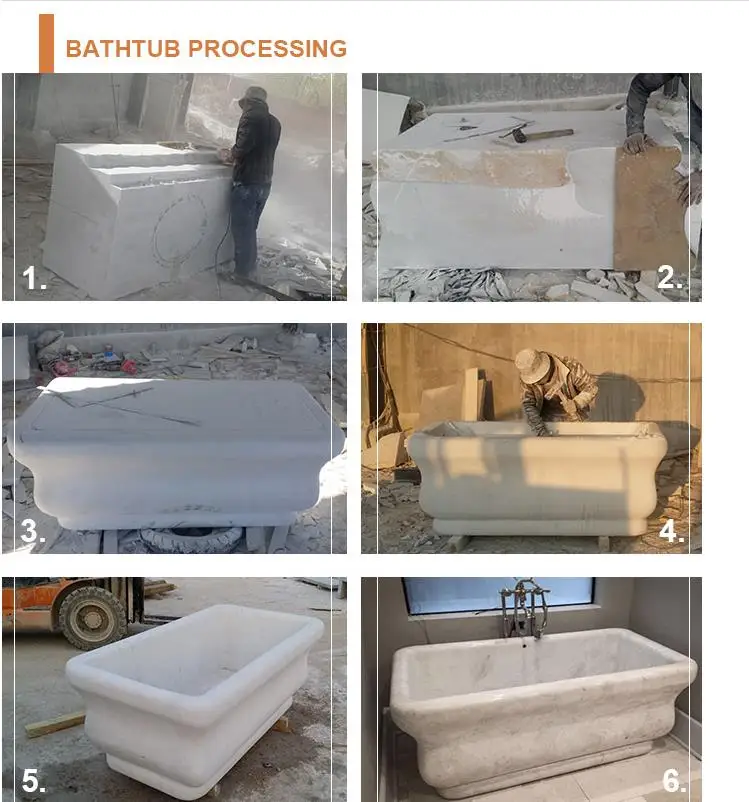 BATHTUB PROCESSING

1.

2.

3.

4.

5.

6.