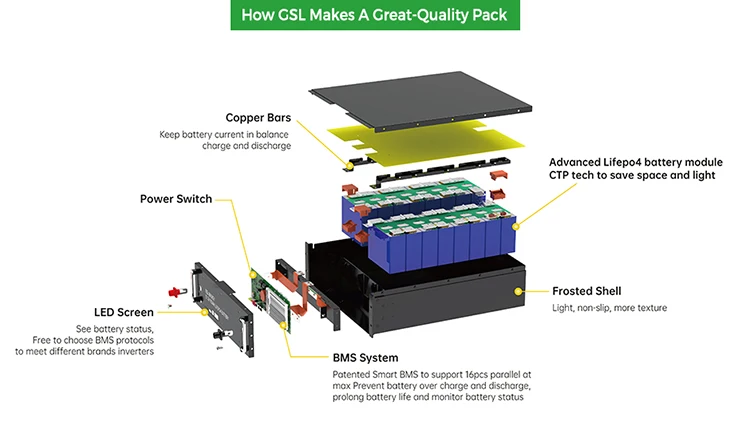 How GSL Makes A Great-Quality Pack

Copper Bars
Keep battery current in balance charge and discharge

Advanced Lifepo4 battery module
CTP tech to save space and light

Power Switch

Frosted Shell
Light, non-slip, more texture

LED Screen
See battery status, Free to choose BMS protocols to meet different brands inverters

BMS System
Patented Smart BMS to support 16pcs parallel at max Prevent battery over charge and discharge, prolong battery life and monitor battery status