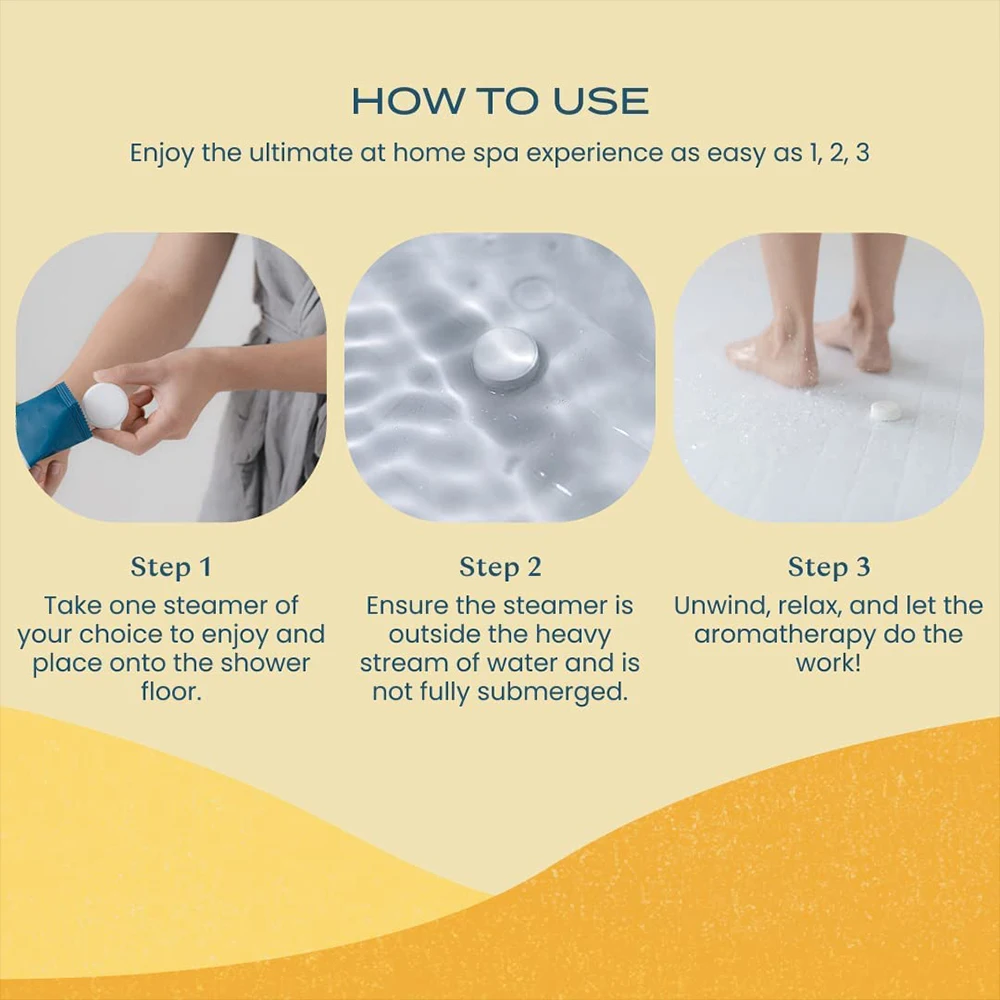 HOW TO USE

Enjoy the ultimate at home spa experience as easy as 1, 2, 3

Step 1
Take one steamer of your choice to enjoy and place onto the shower floor.

Step 2
Ensure the steamer is outside the heavy stream of water and is not fully submerged.

Step 3
Unwind, relax, and let the aromatherapy do the work!