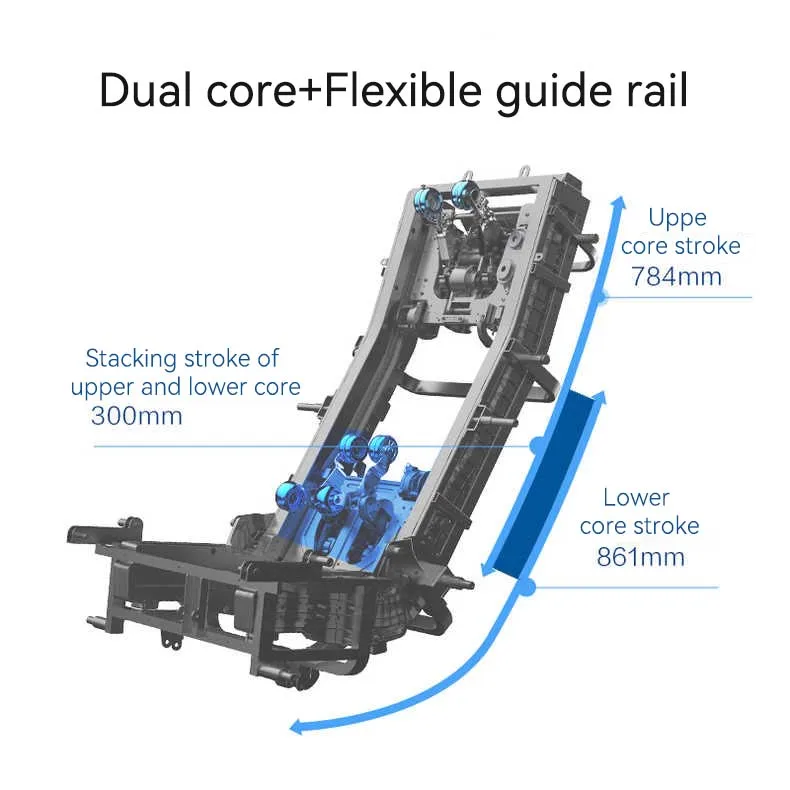 Dual core+Flexible guide rail

Uppe core stroke 784mm

Stacking stroke of upper and lower core 300mm

Lower core stroke 861mm