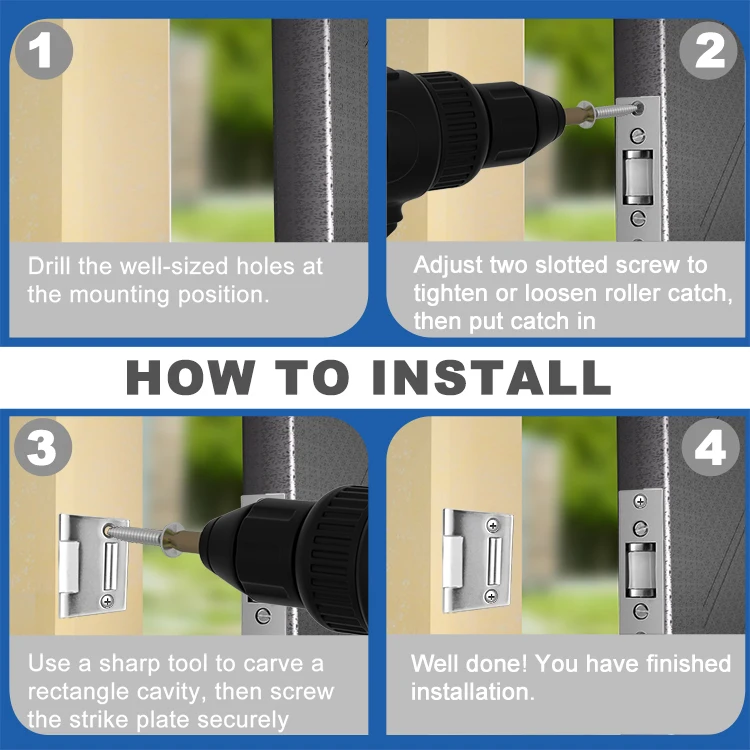 1

Drill the well-sized holes at the mounting position.

2

Adjust two slotted screw to tighten or loosen roller catch, then put catch in

HOW TO INSTALL

3

Use a sharp tool to carve a rectangle cavity, then screw the strike plate securely

4

Well done! You have finished installation.