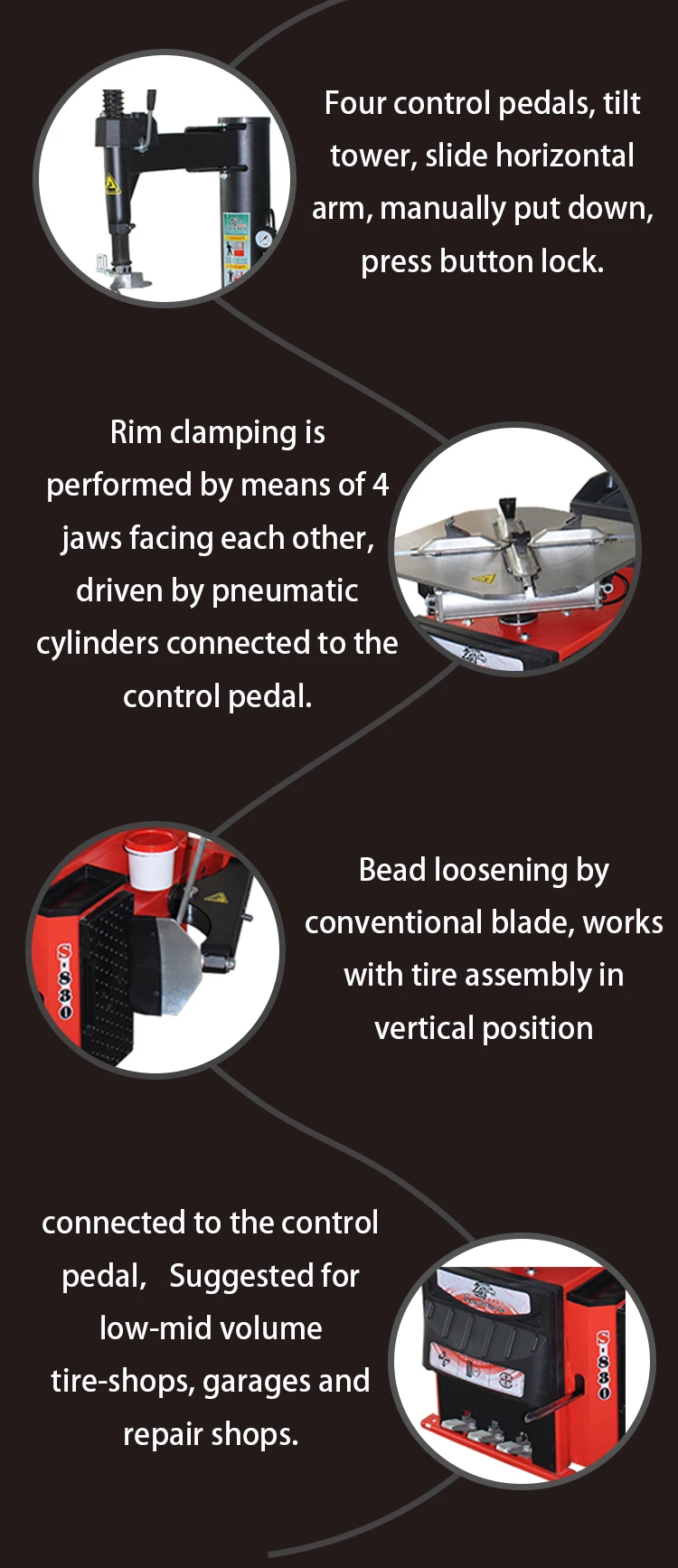 Four control pedals, tilt tower, slide horizontal arm, manually put down, press button lock.

Rim clamping is performed by means of 4 jaws facing each other, driven by pneumatic cylinders connected to the control pedal.

S-880

Bead loosening by conventional blade, works with tire assembly in vertical position

connected to the control pedal, Suggested for low-mid volume tire-shops, garages and repair shops.

S-880