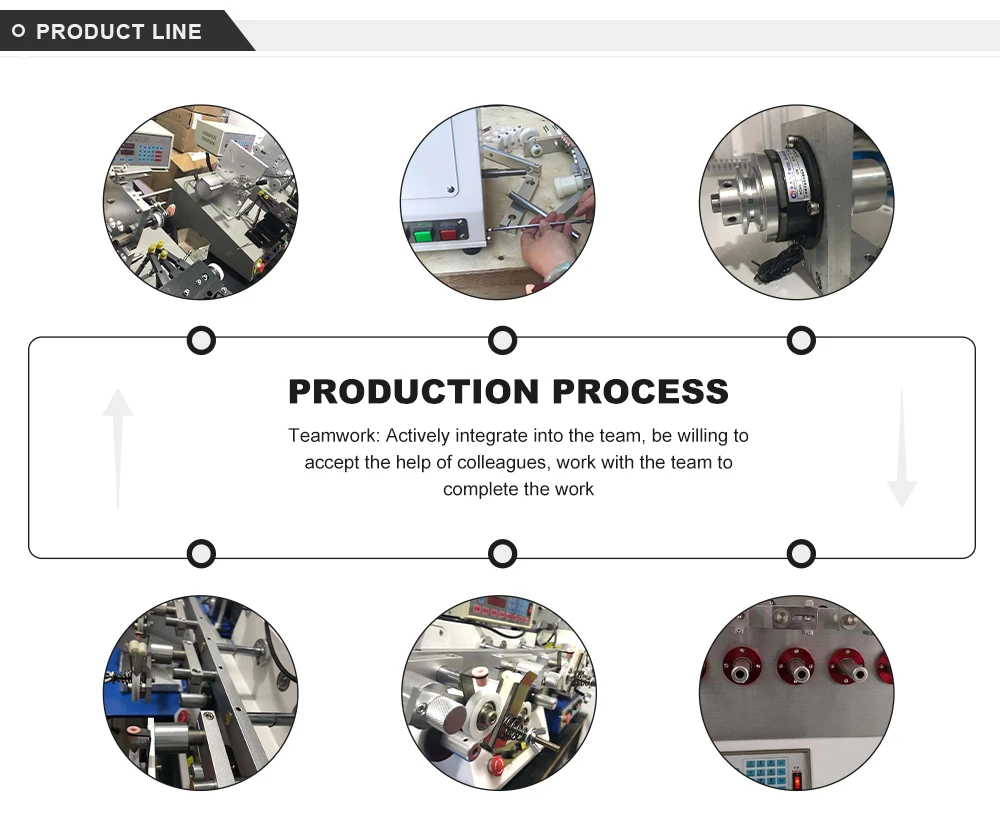 PRODUCT LINE

PRODUCTION PROCESS

Teamwork: Actively integrate into the team, be willing to accept the help of colleagues, work with the team to complete the work