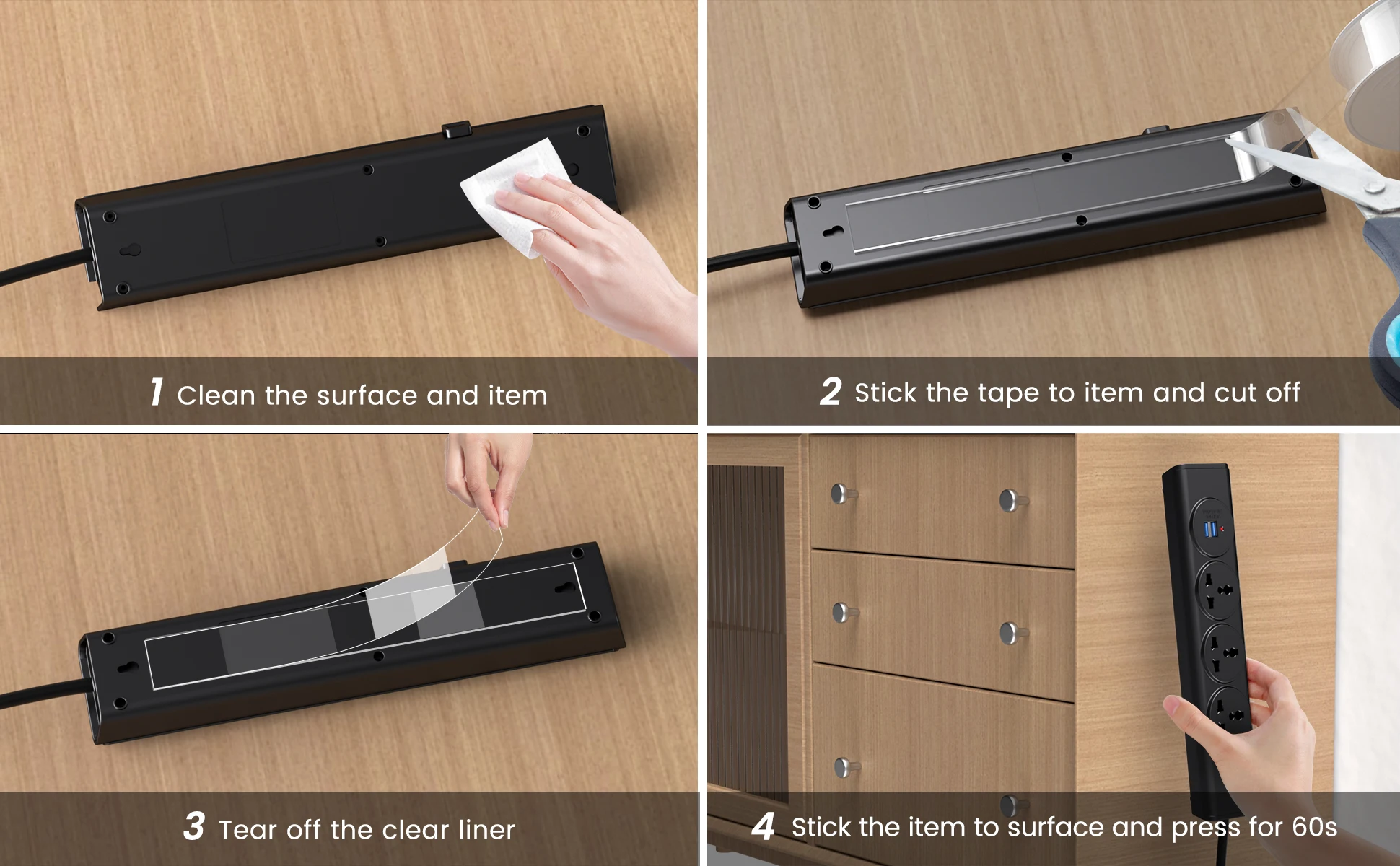 1 Clean the surface and item

2 Stick the tape to item and cut off

3 Tear off the clear liner

4 Stick the item to surface and press for 60s