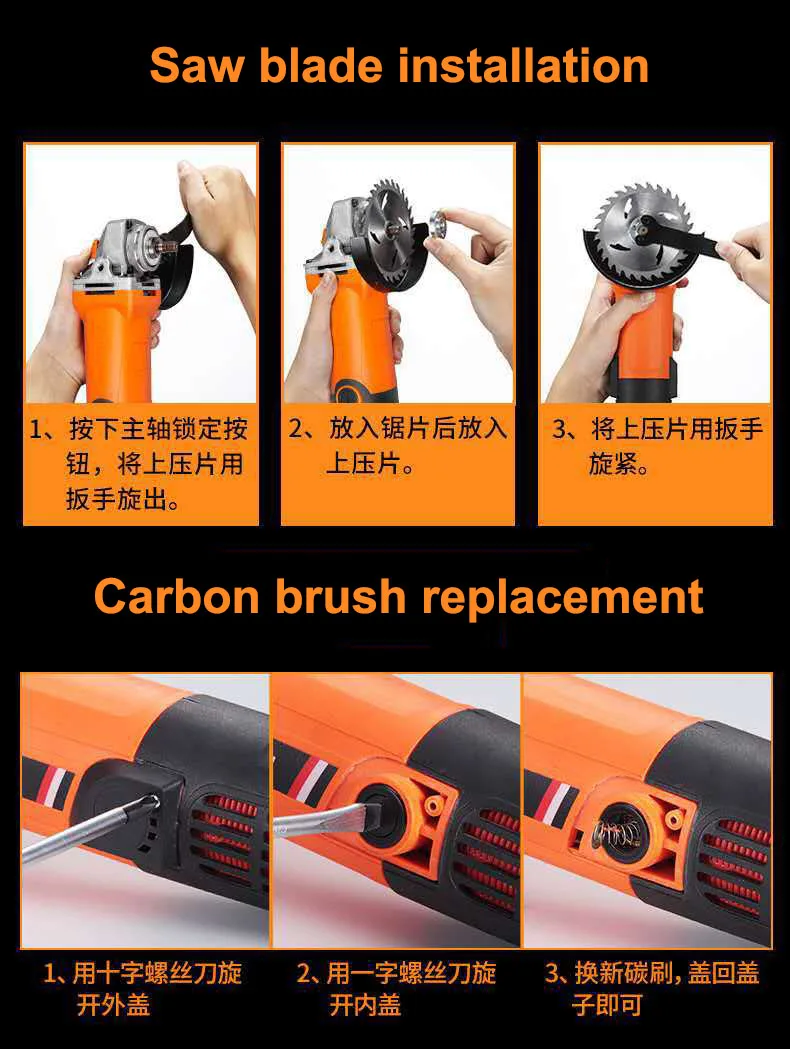 Saw blade installation

1、按下主轴锁定按钮，将上压片用扳手旋出。

2、放入锯片后放入上压片。

3、将上压片用扳手旋紧。

Carbon brush replacement

1、用十字螺丝刀旋开外盖

2、用一字螺丝刀旋开内盖

3、换新碳刷，盖回盖子即可