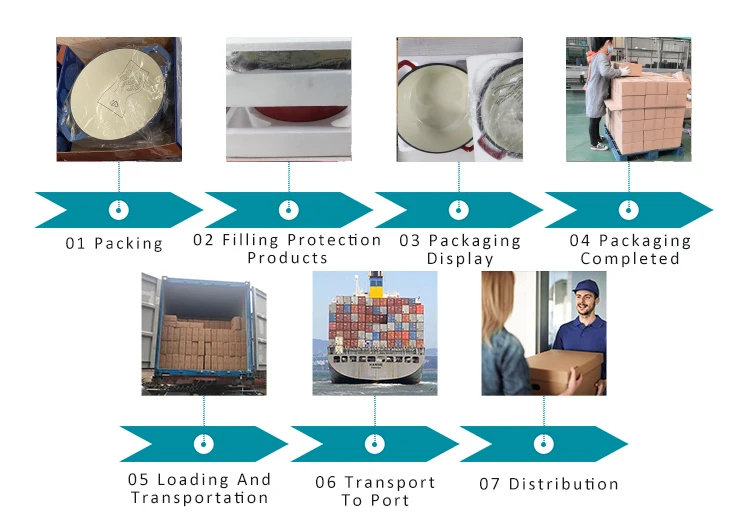 01 Packing

02 Filling Protection Products

03 Packaging Display

04 Packaging Completed

05 Loading And Transportation

06 Transport To Port

07 Distribution