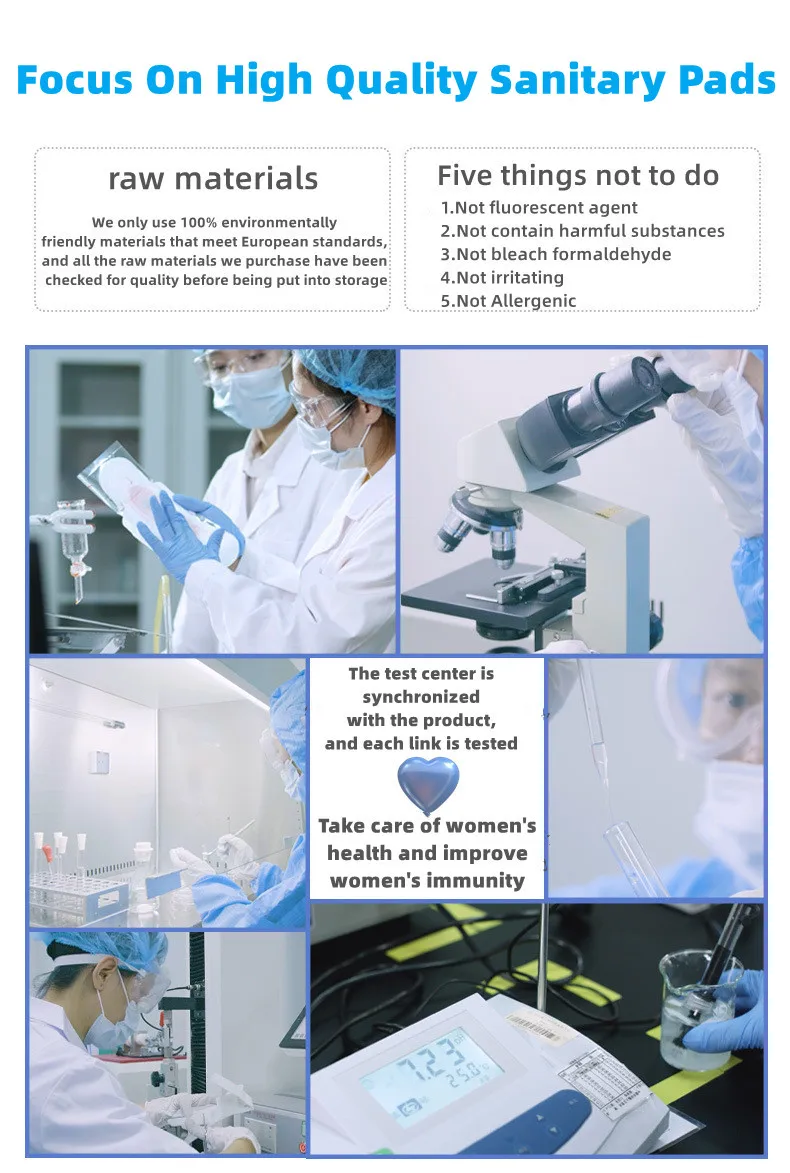 Focus On High Quality Sanitary Pads

raw materials

We only use 100% environmentally friendly materials that meet European standards, and all the raw materials we purchase have been checked for quality before being put into storage

Five things not to do

1.Not fluorescent agent
2.Not contain harmful substances
3.Not bleach formaldehyde
4.Not irritating
5.Not Allergenic

The test center is synchronized with the product, and each link is tested

Take care of women's health and improve women's immunity

7.23
25.0