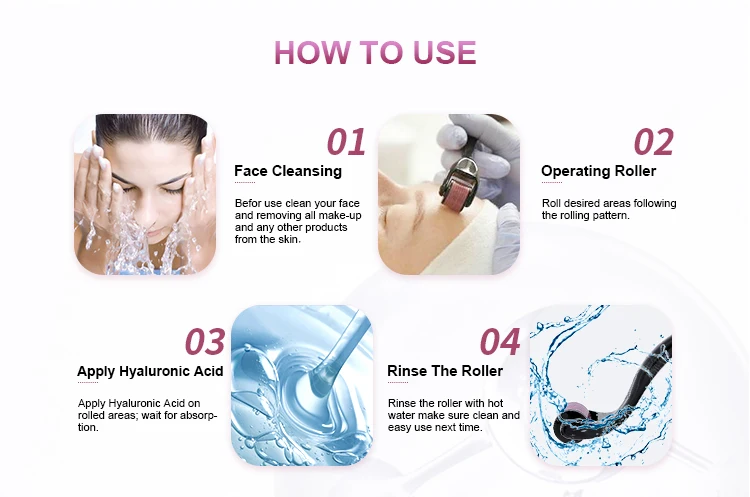 HOW TO USE

01

Face Cleansing

Befor use clean your face and removing all make-up and any other products from the skin.

02

Operating Roller

Roll desired areas following the rolling pattern.

03

Apply Hyaluronic Acid

Apply Hyaluronic Acid on rolled areas; wait for absorption.

04

Rinse The Roller

Rinse the roller with hot water make sure clean and easy use next time.