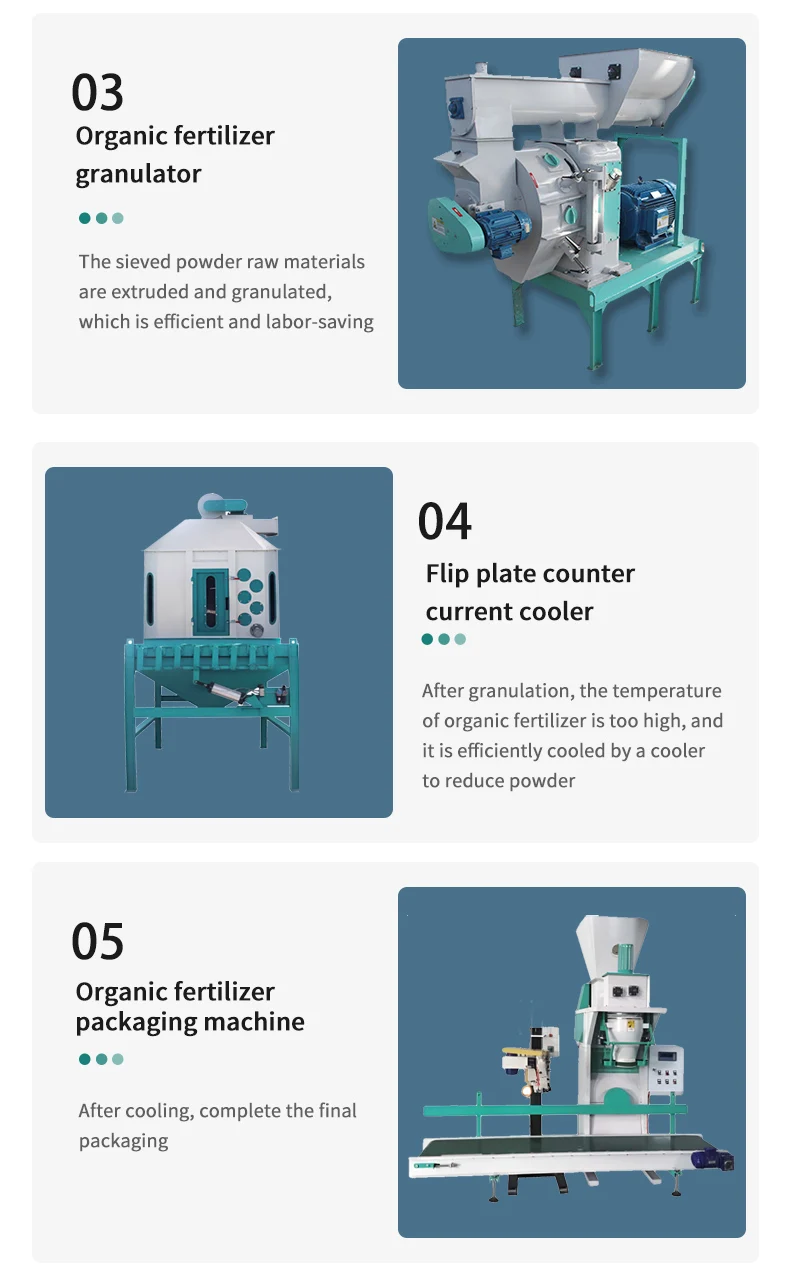 03
Organic fertilizer granulator

The sieved powder raw materials are extruded and granulated, which is efficient and labor-saving

04
Flip plate counter current cooler

After granulation, the temperature of organic fertilizer is too high, and it is efficiently cooled by a cooler to reduce powder

05
Organic fertilizer packaging machine

After cooling, complete the final packaging