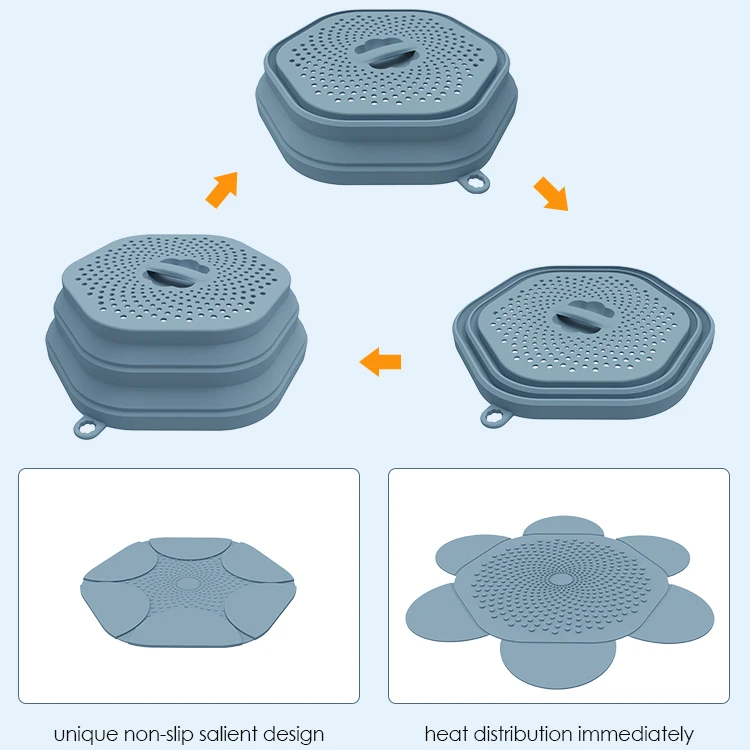 unique non-slip salient design

heat distribution immediately