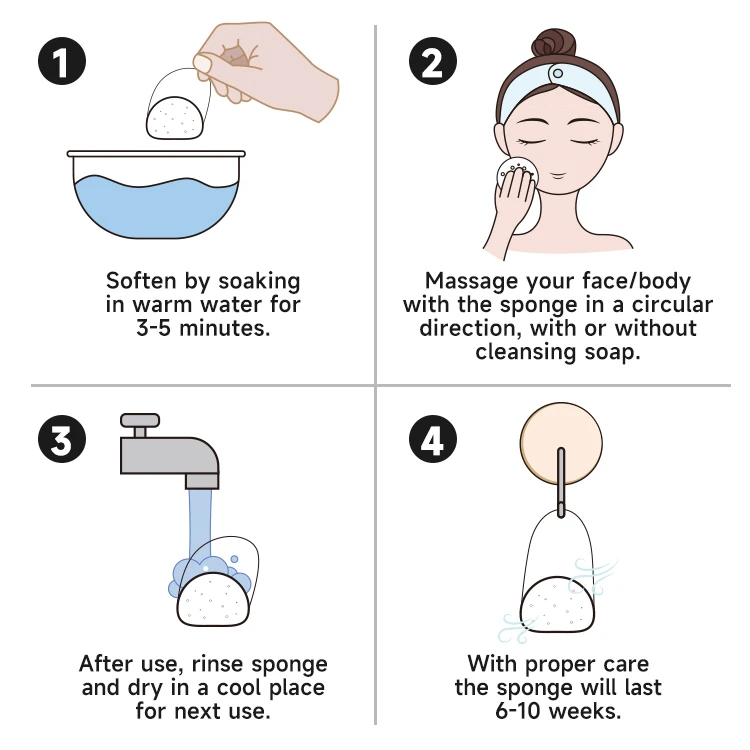 1

Soften by soaking in warm water for 3-5 minutes.

2

Massage your face/body with the sponge in a circular direction, with or without cleansing soap.

3

After use, rinse sponge and dry in a cool place for next use.

4

With proper care the sponge will last 6-10 weeks.