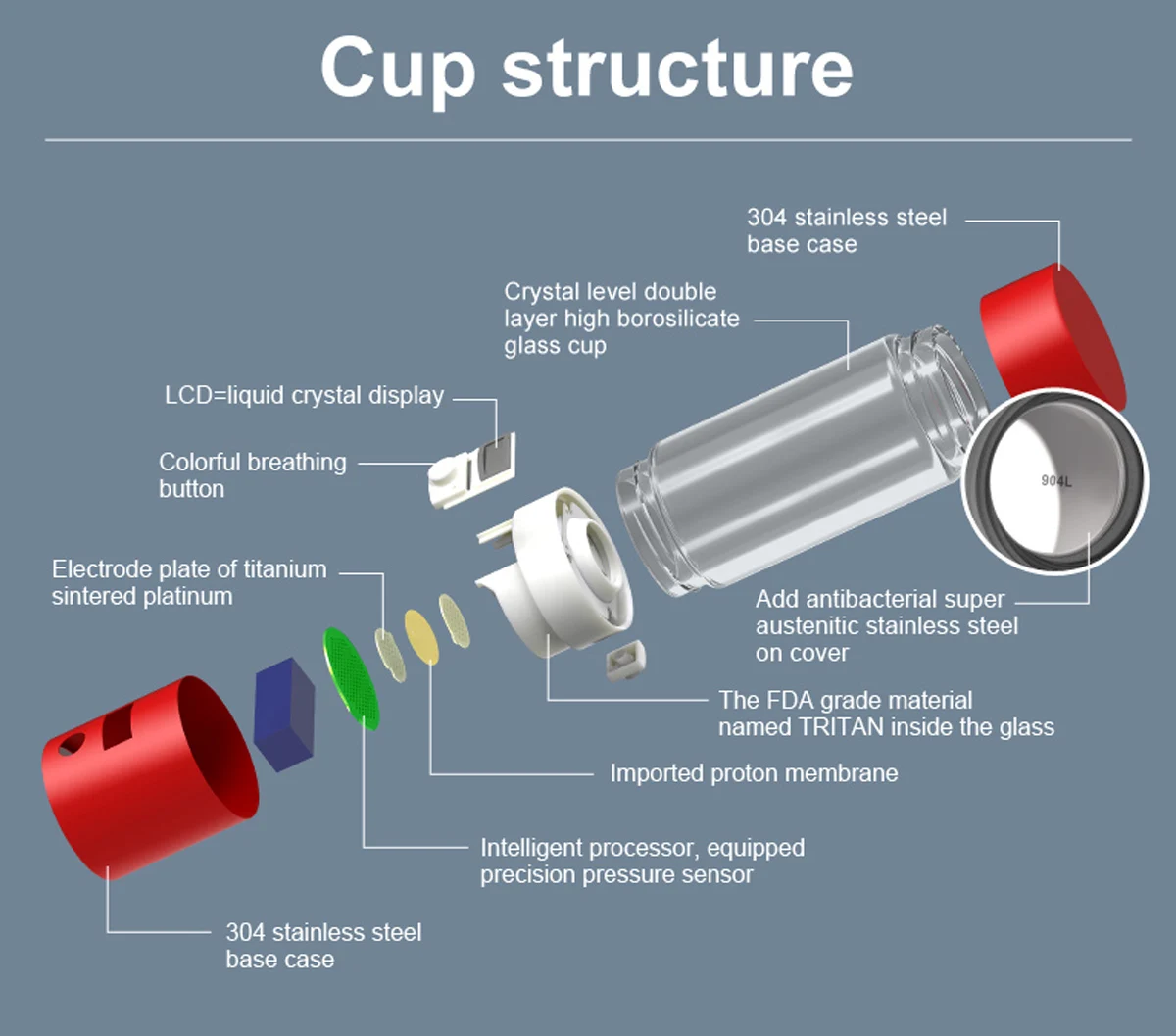 Cup structure

304 stainless steel base case

Crystal level double layer high borosilicate glass cup

LCD=liquid crystal display

Colorful breathing button

904L

Electrode plate of titanium sintered platinum

Add antibacterial super austenitic stainless steel on cover

The FDA grade material named TRITAN inside the glass

Imported proton membrane

Intelligent processor, equipped precision pressure sensor

304 stainless steel base case